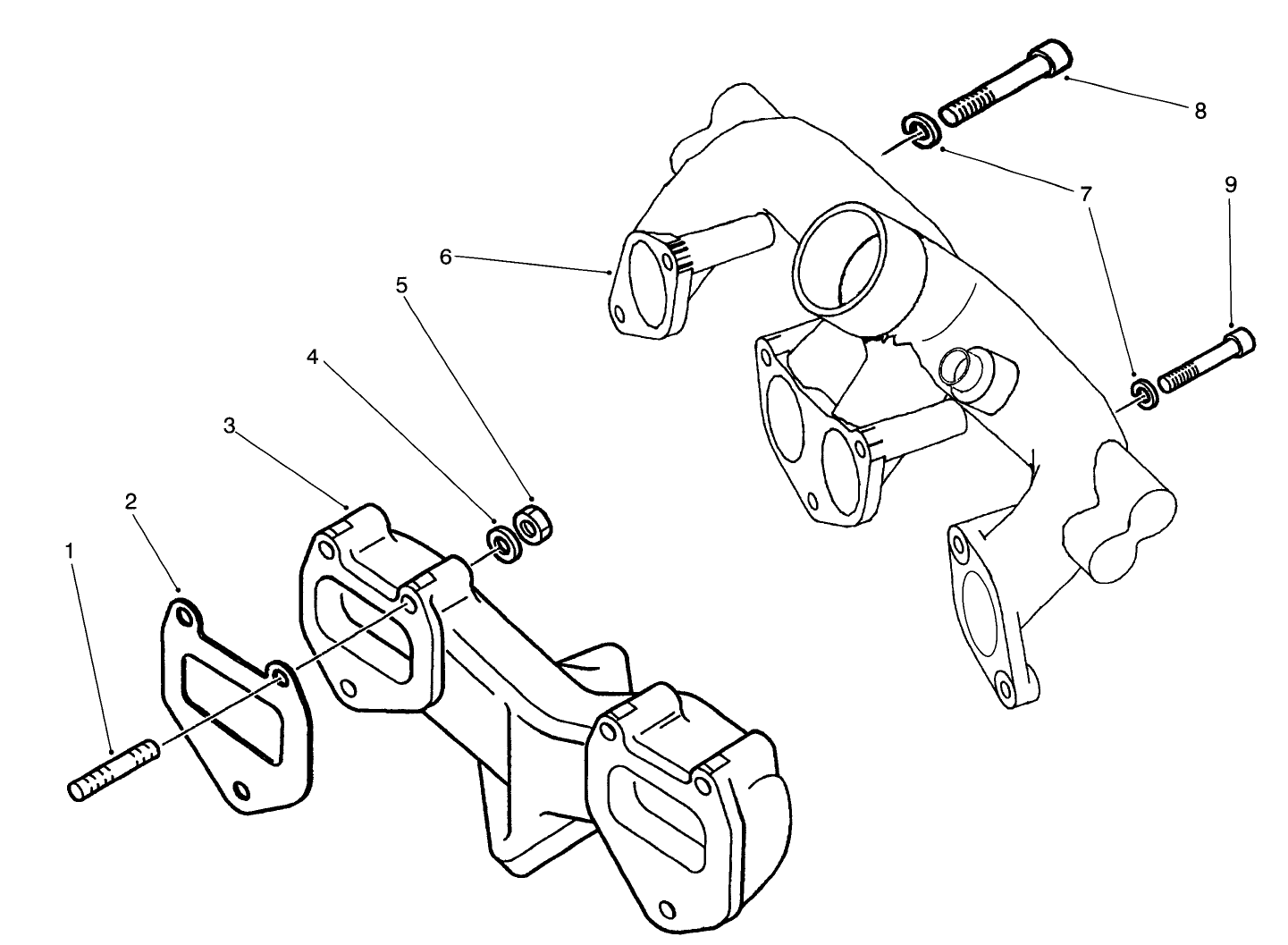 8
7
9
6
5
4
3
2
1