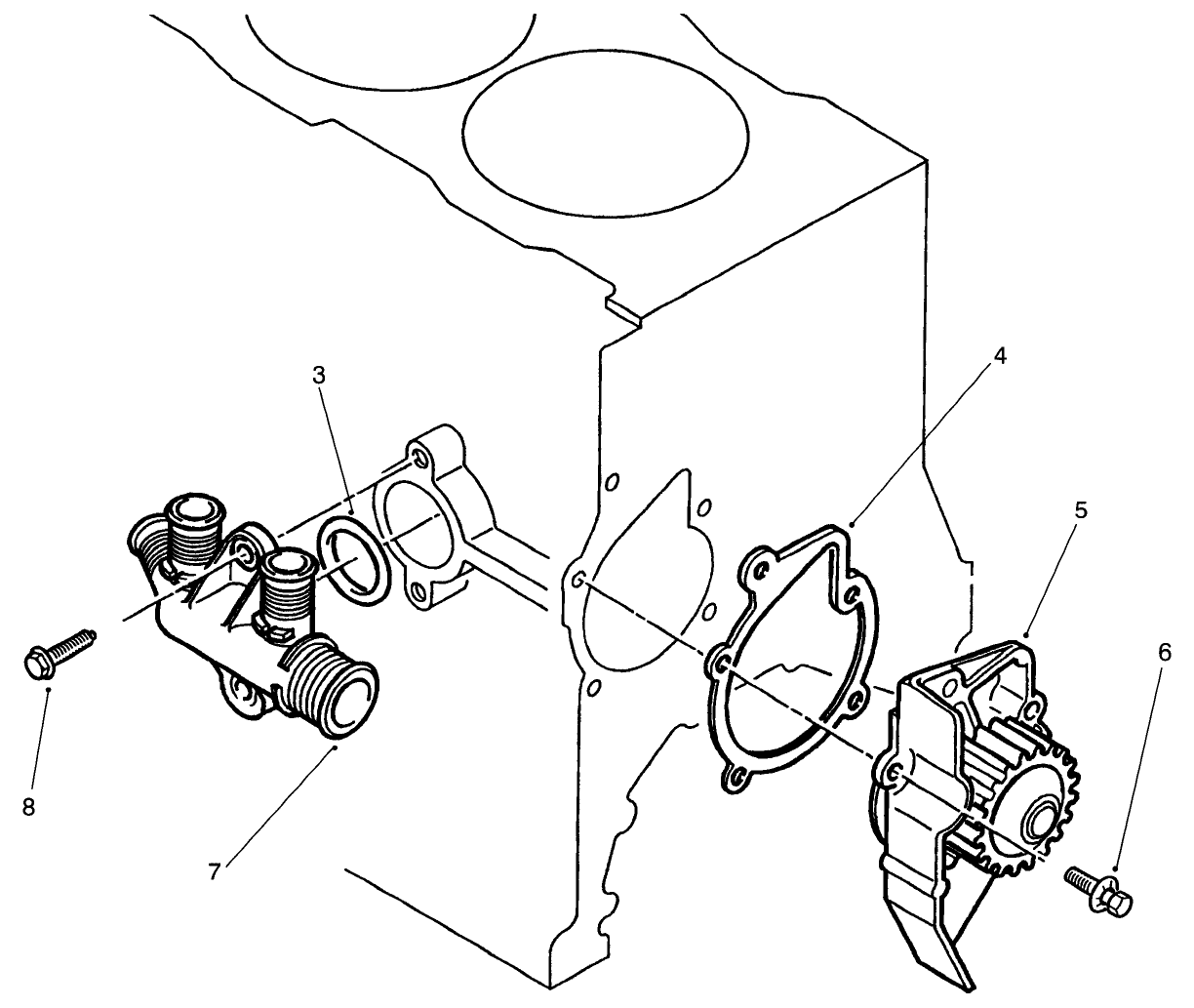 3
4
5
6
8
7