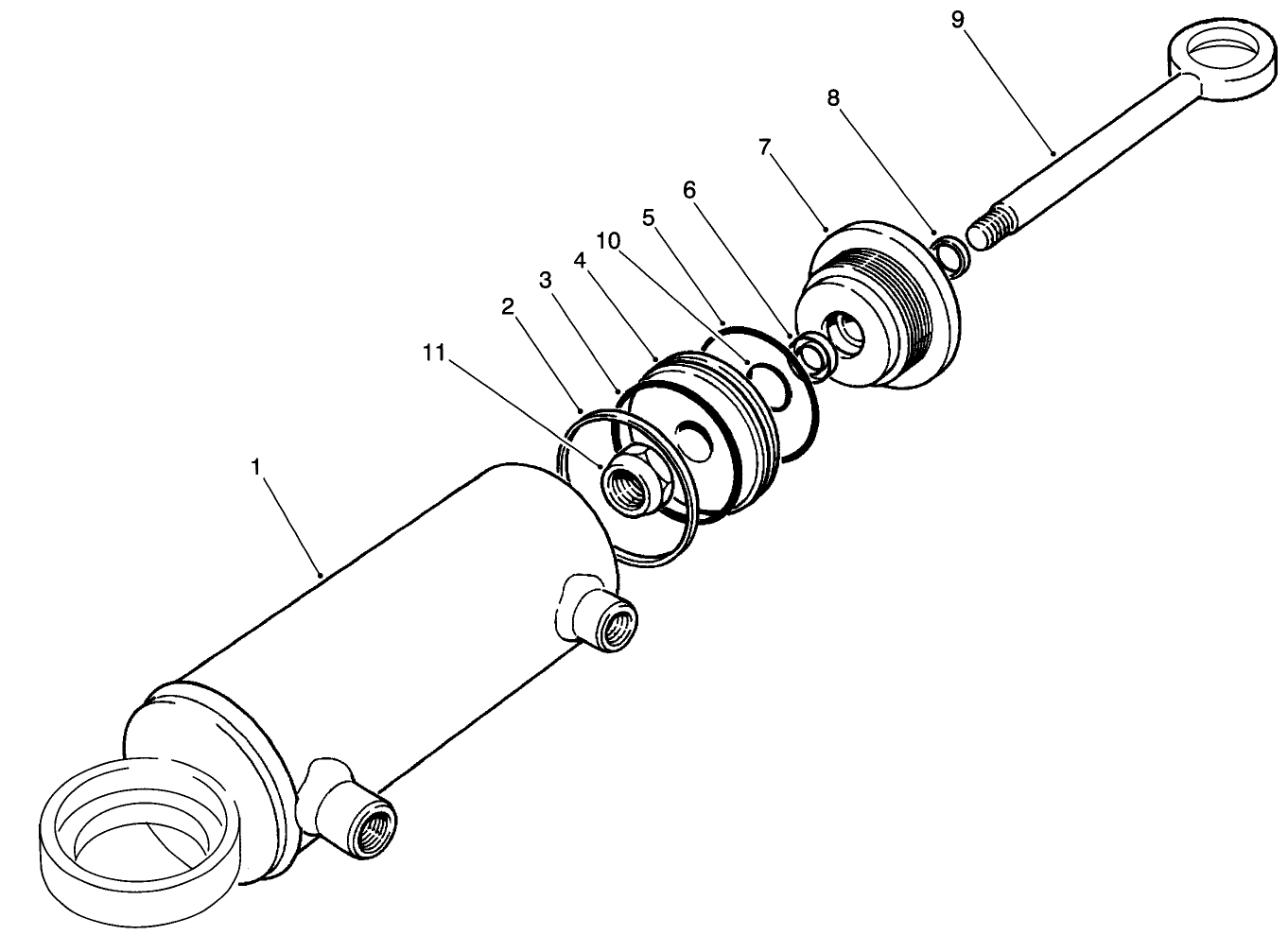 9
8
7
6
5
10
4
3
2
11
1