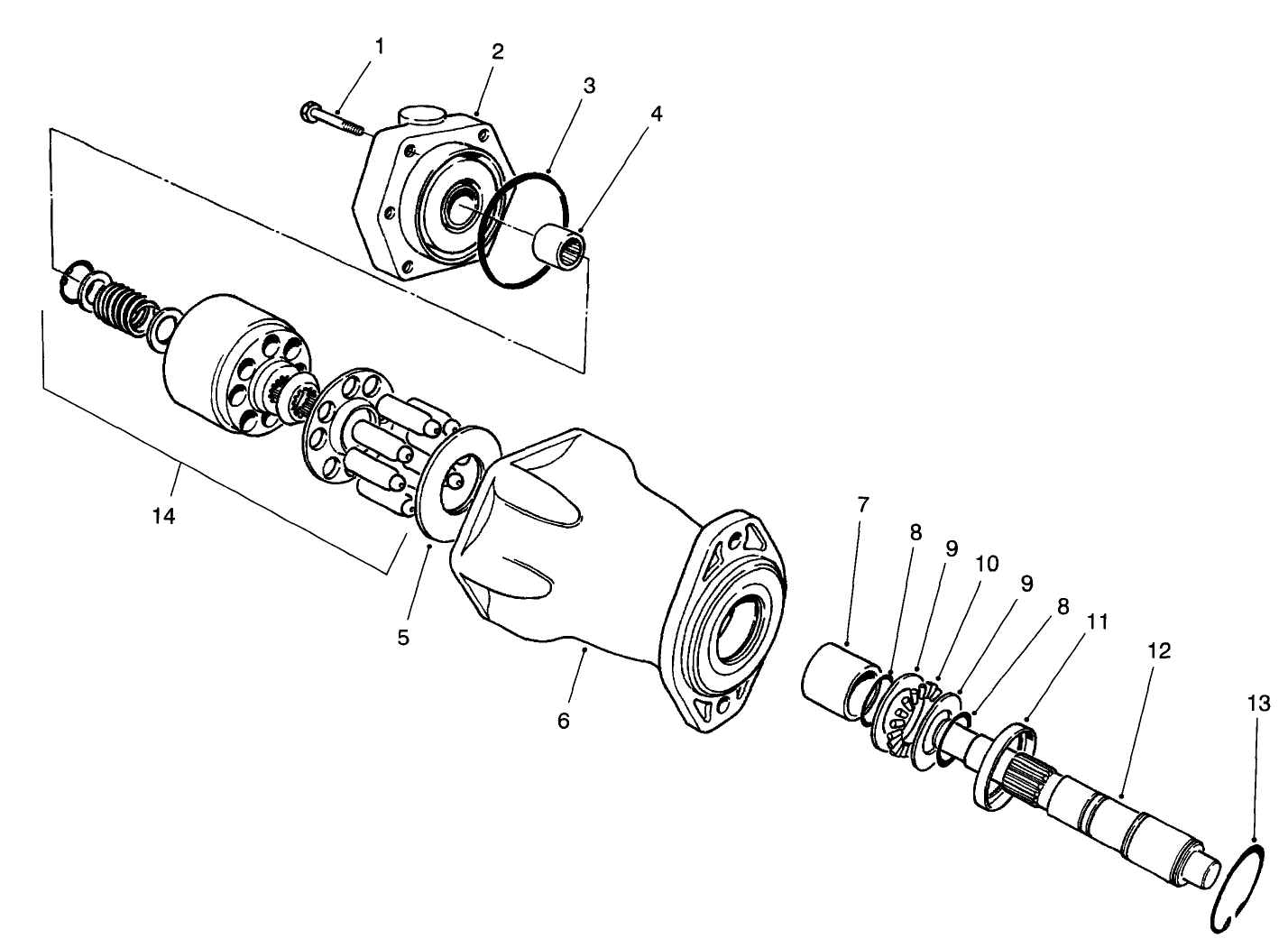 1
2
3
4
14
5
6
7
8
9
10
9
8
11
12
13