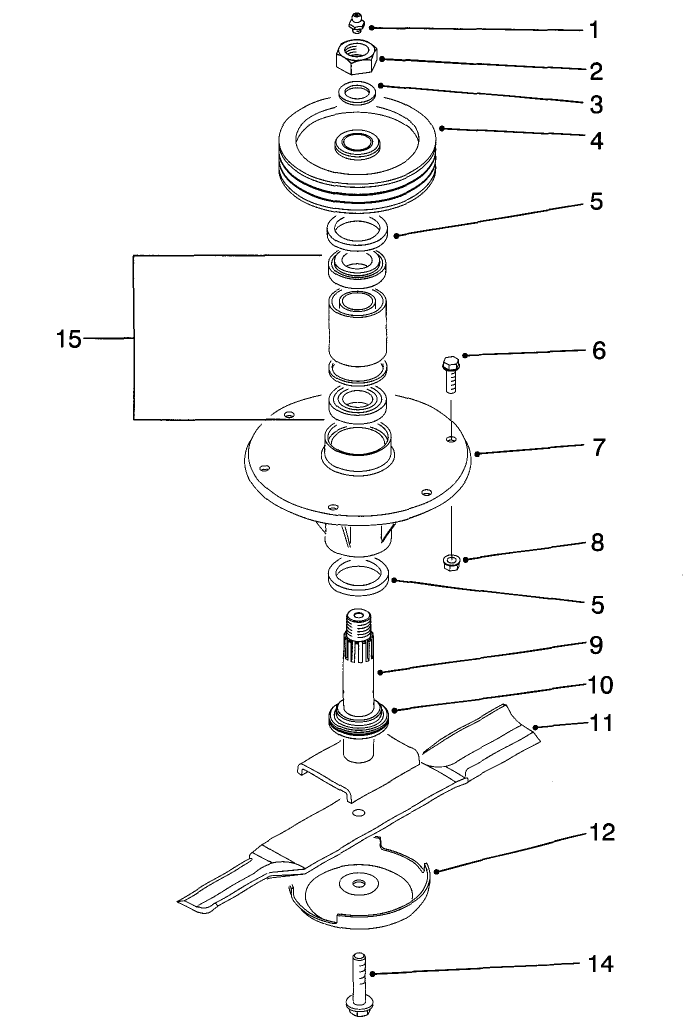 1
2
3
4
5
15
6
7
8
5
9
10
11
12
14