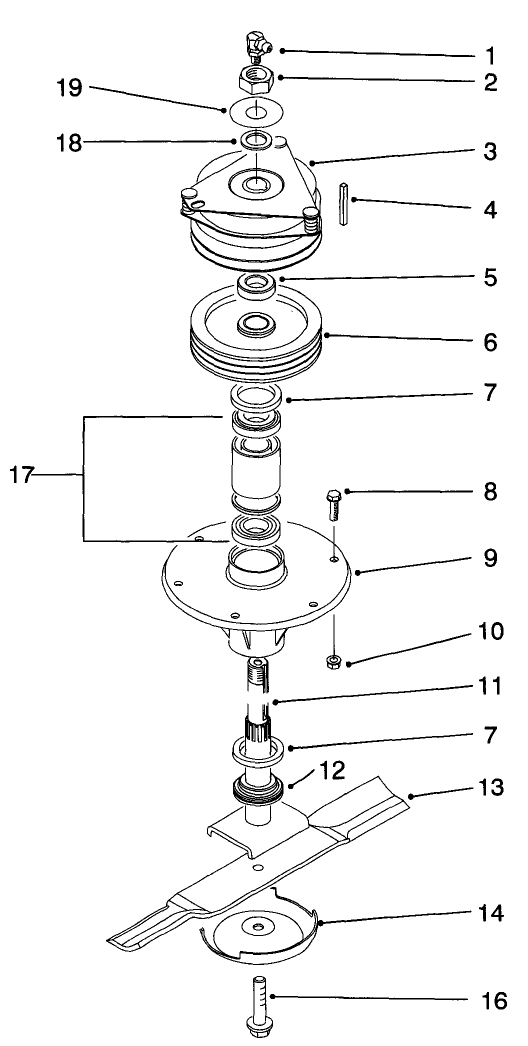 1
2
19
18
3
4
5
6
7
17
8
9
10
11
7
12
13
14
16