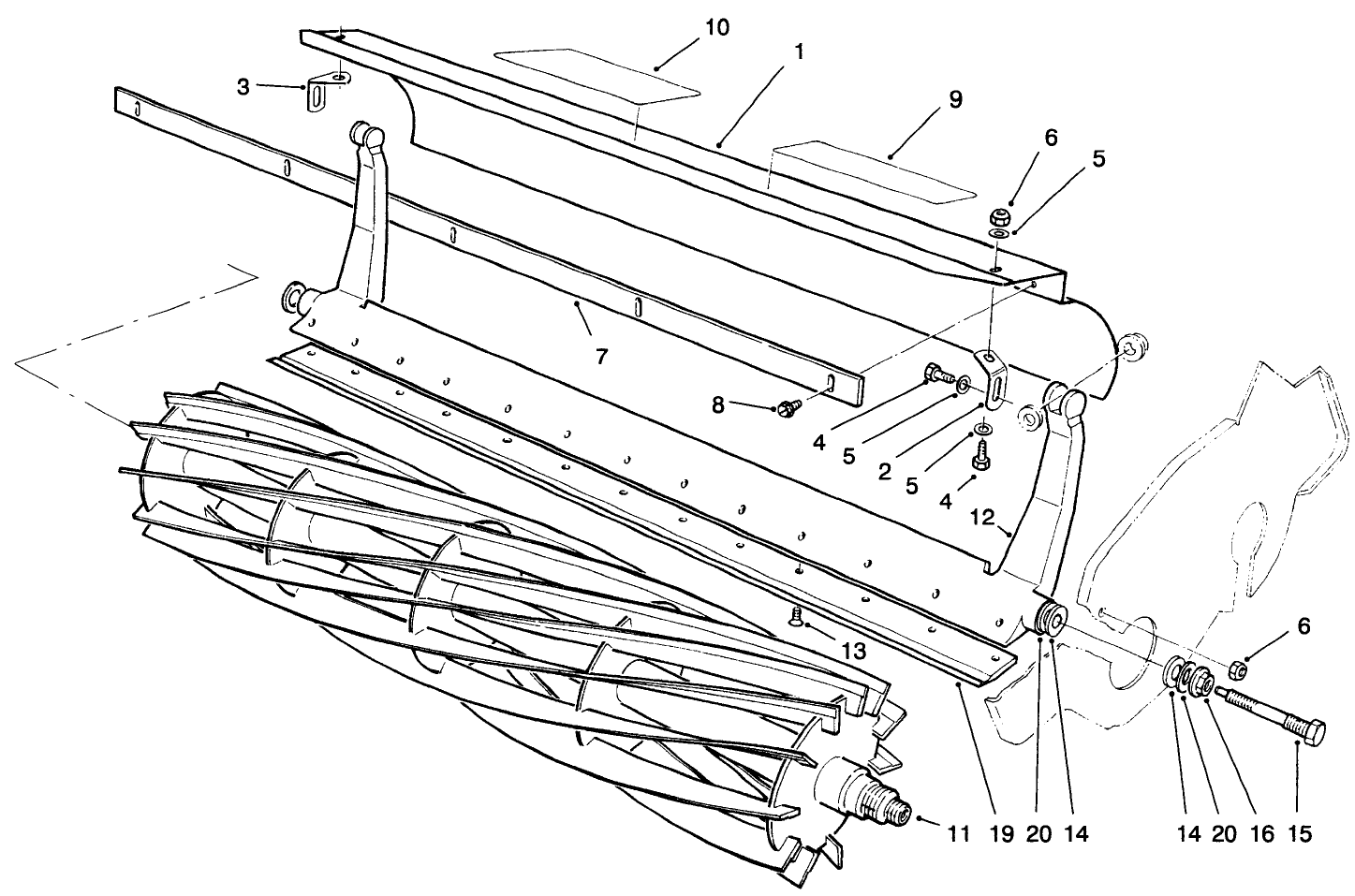 10
1
3
9
6
5
7
8
4
5
2
5
4
12
13
6
11
19
20
14
14
20
16
15