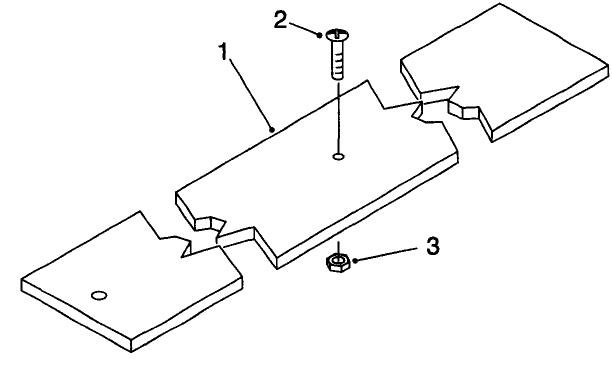 2
1
3