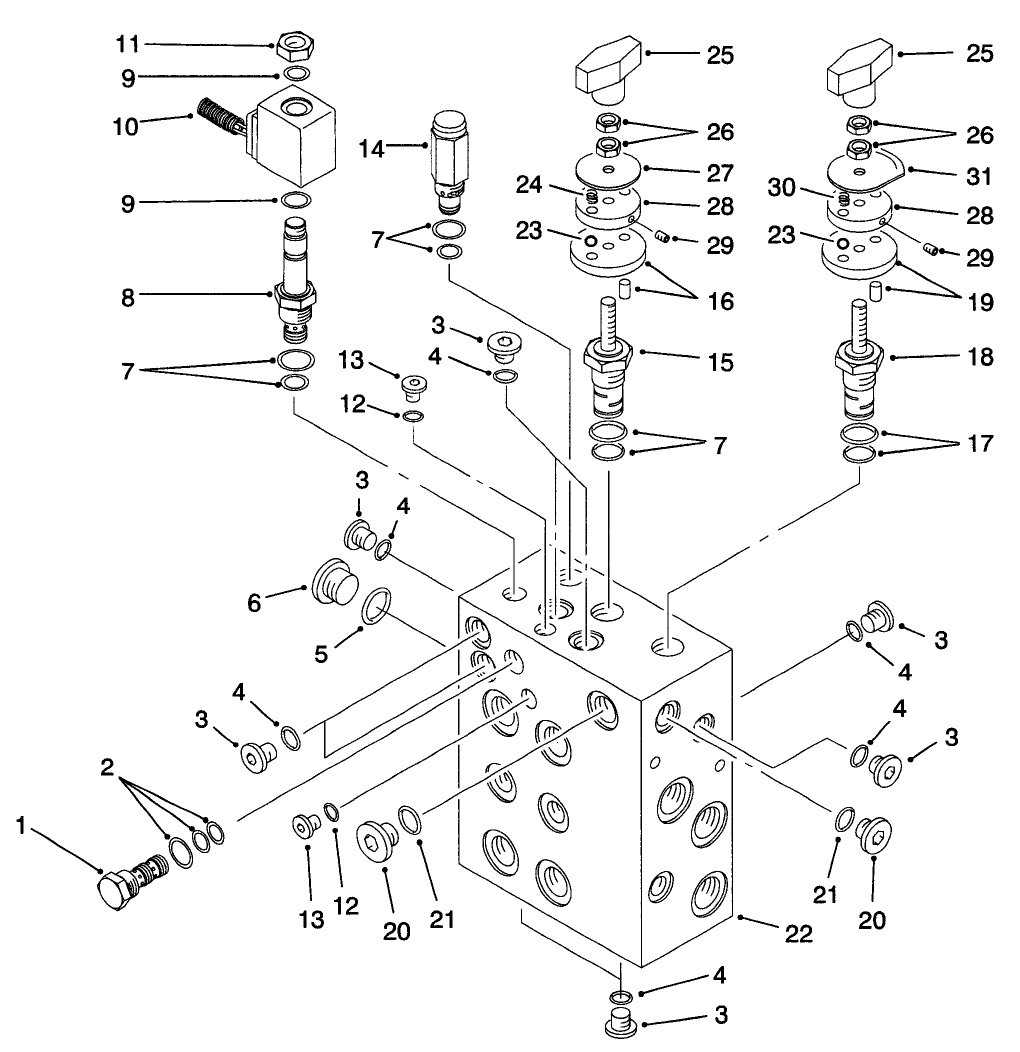 11
9
10
9
8
7
14
7
25
26
27
24
28
23
29
16
15
7
25
26
31
30
28
23
29
19
18
17
3
4
13
12
3
4
6
5
4
3
2
1
13
12
20
21
3
4
4
3
21
20
22
4
3