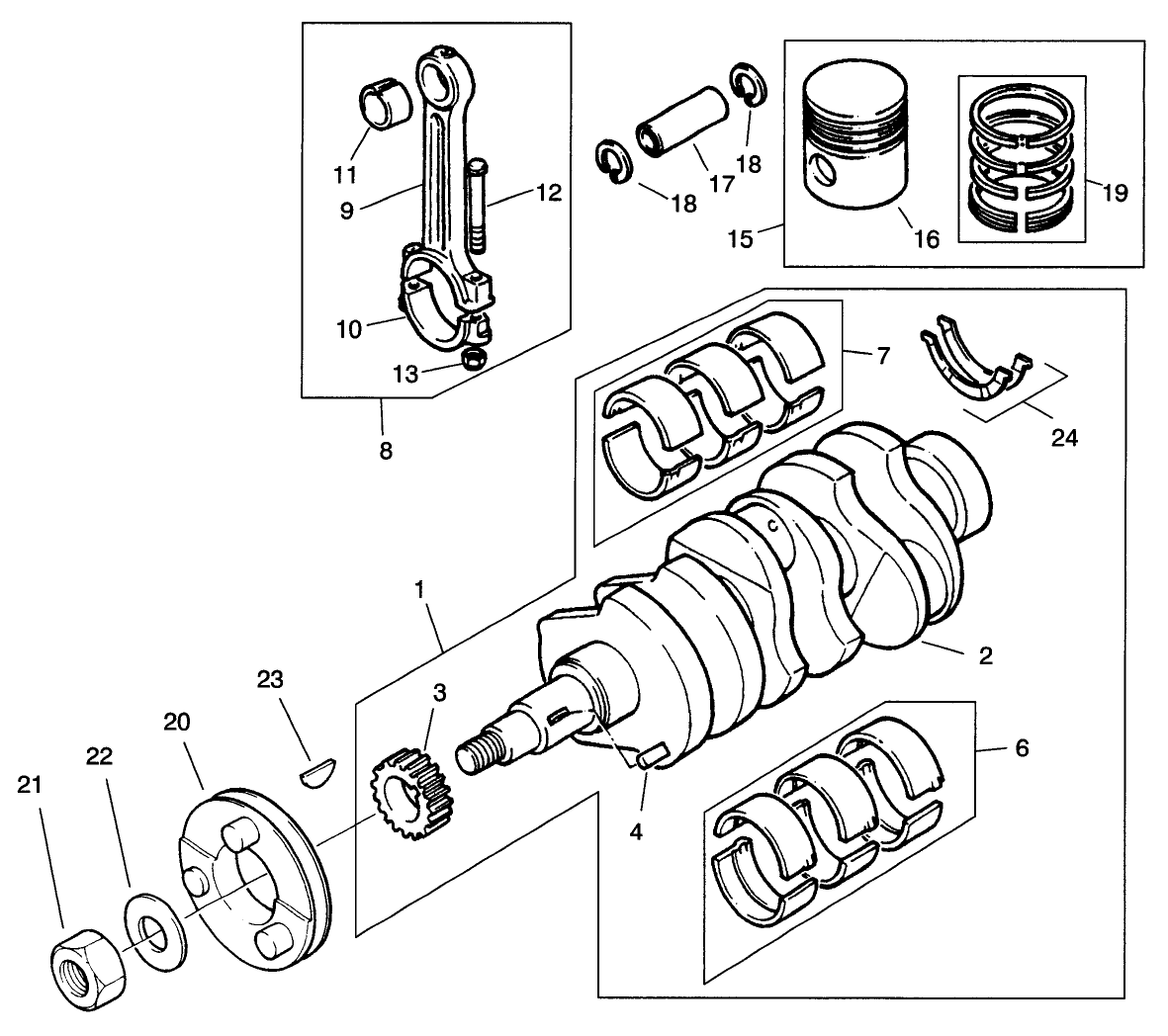 11
9
12
10
13
8
18
17
18
15
16
19
7
24
1
2
23
3
20
22
21
4
6