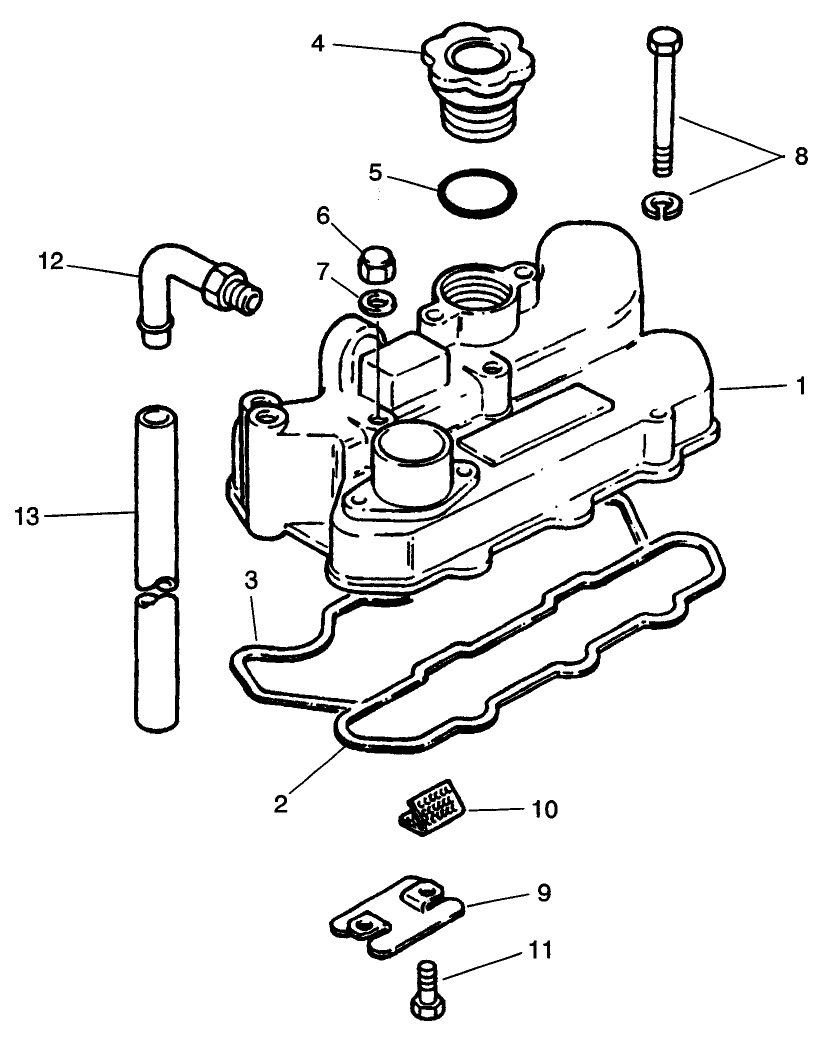 4
8
5
6
12
7
1
13
3
2
10
9
11