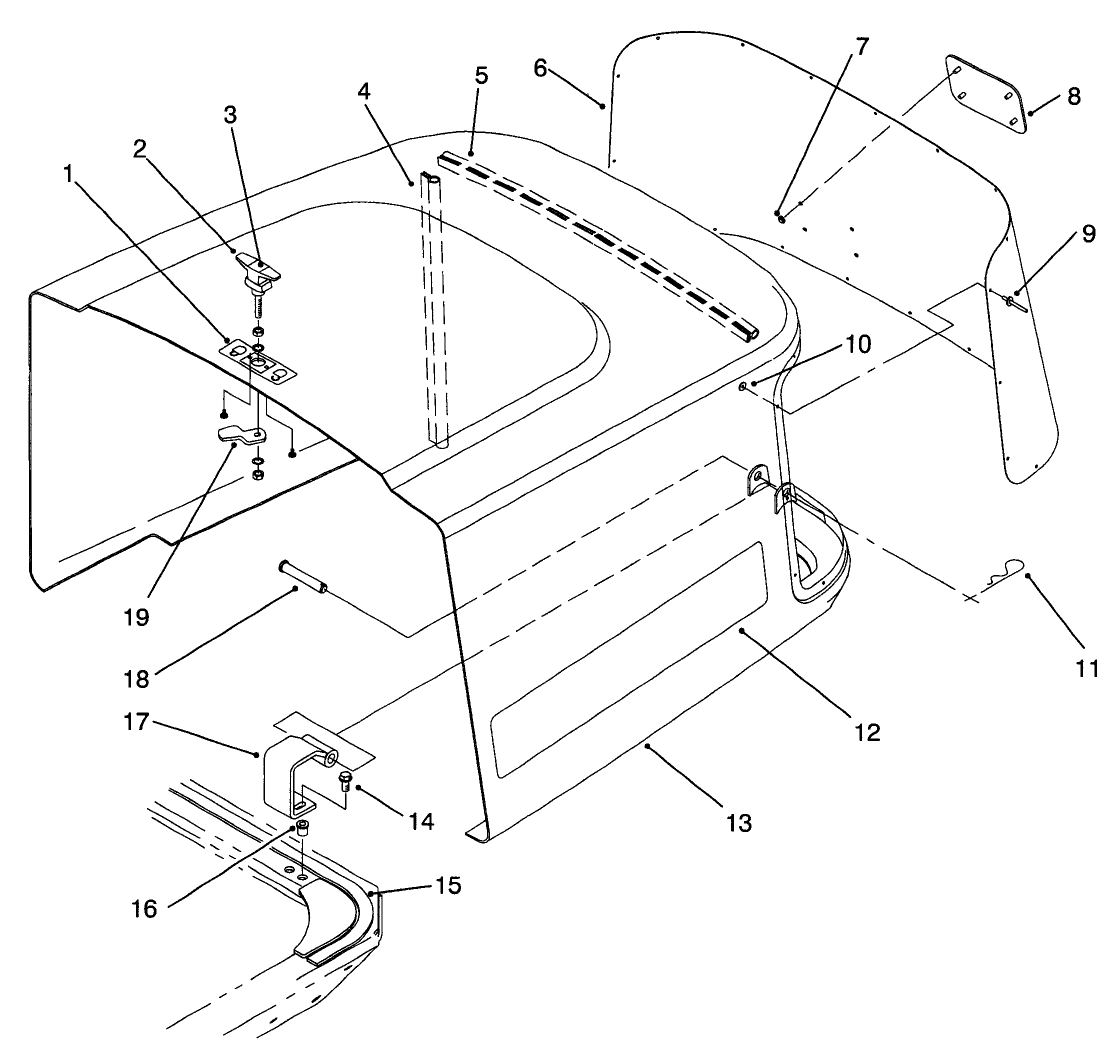 1
2
3
4
5
6
7
8
9
10
11
12
13
14
15
16
17
18
19