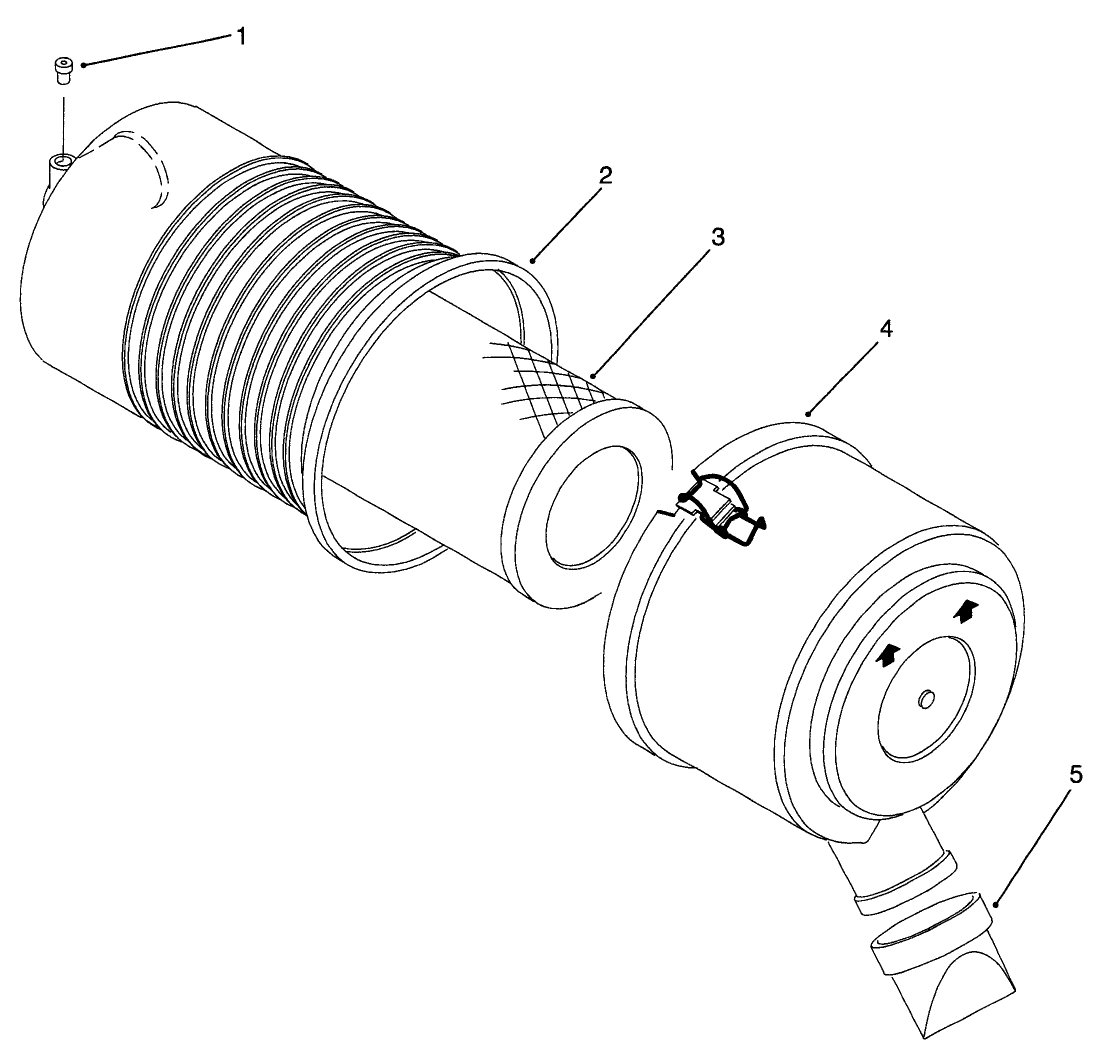 1
2
3
4
5