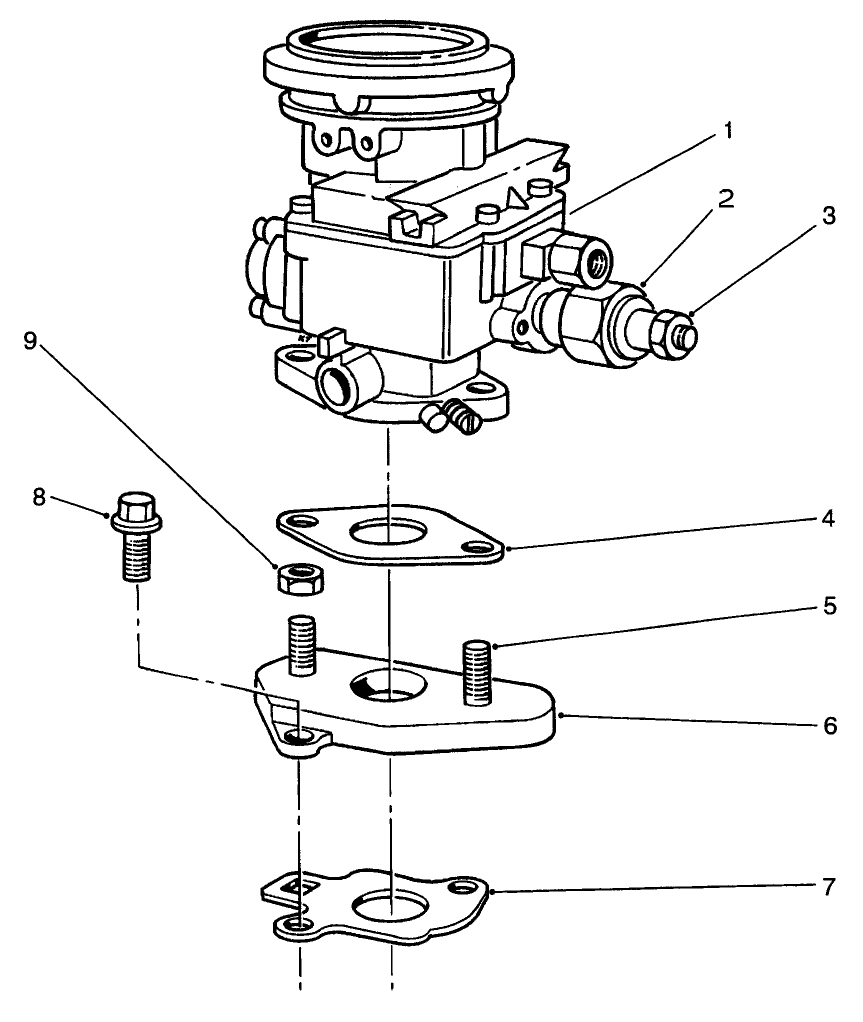 1
2
3
9
8
4
5
6
7