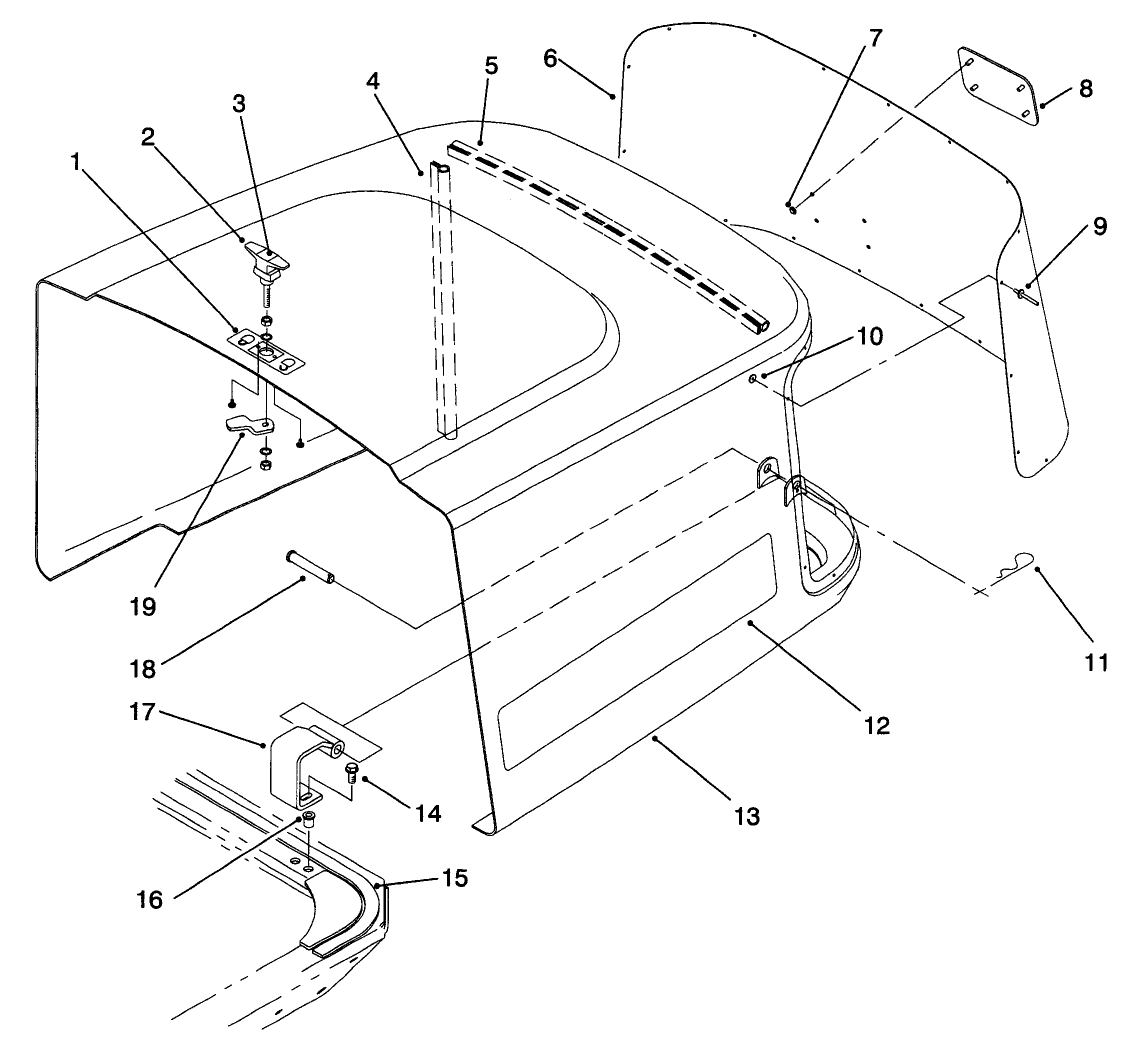 1
2
3
4
5
6
7
8
9
10
11
12
13
14
15
16
17
18
19