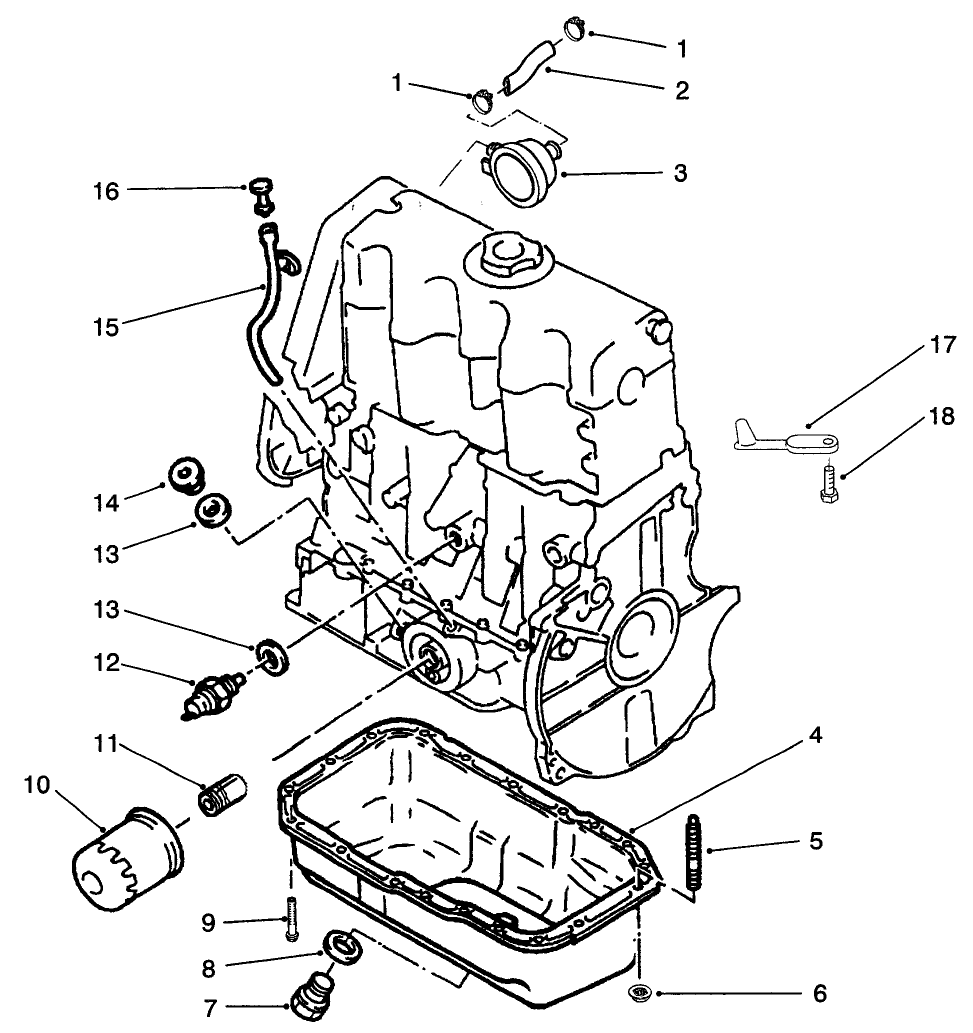 1
1
2
3
16
15
17
18
14
13
13
12
11
10
4
5
9
8
7
6