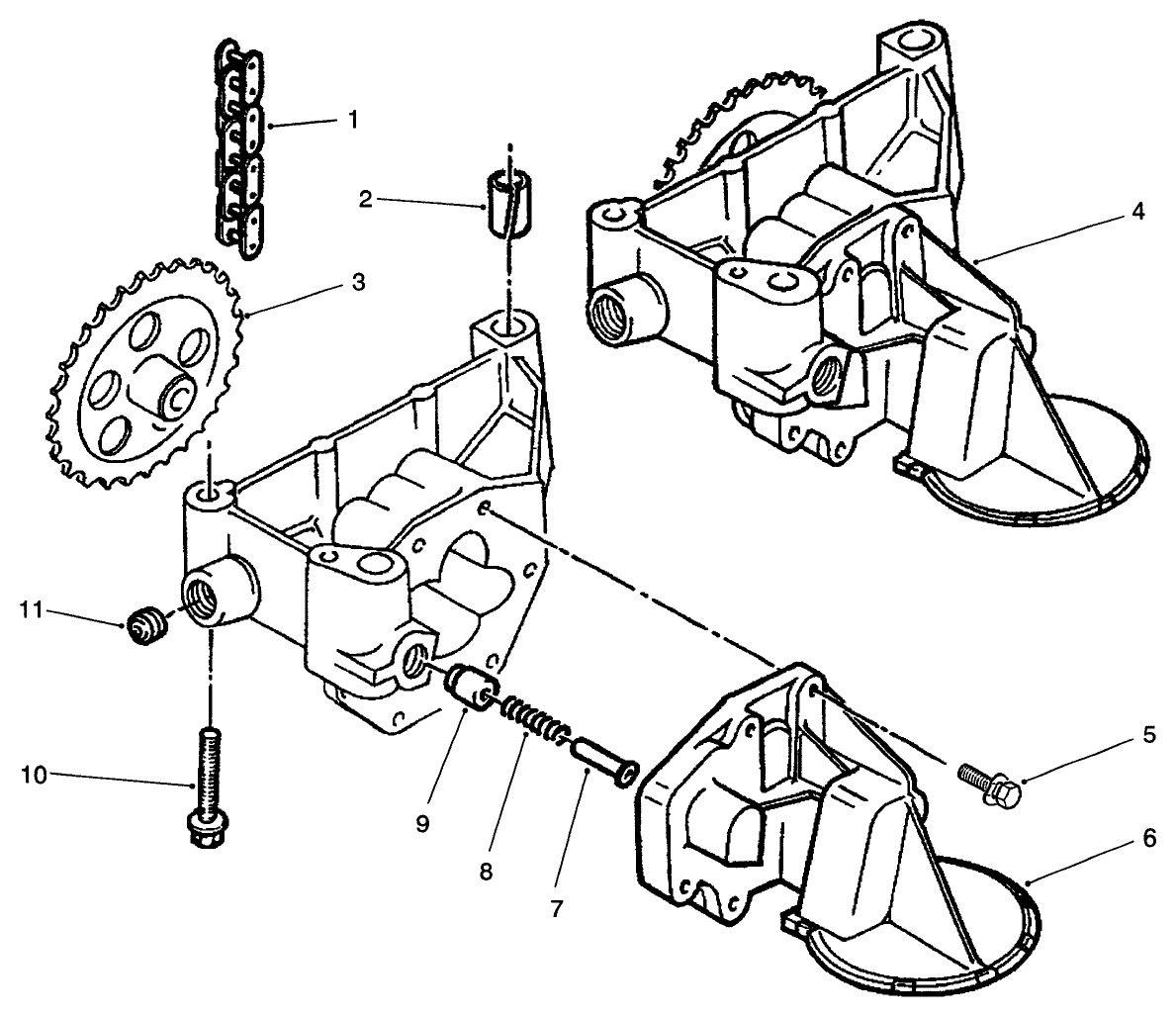 1
2
3
4
11
10
9
8
7
5
6