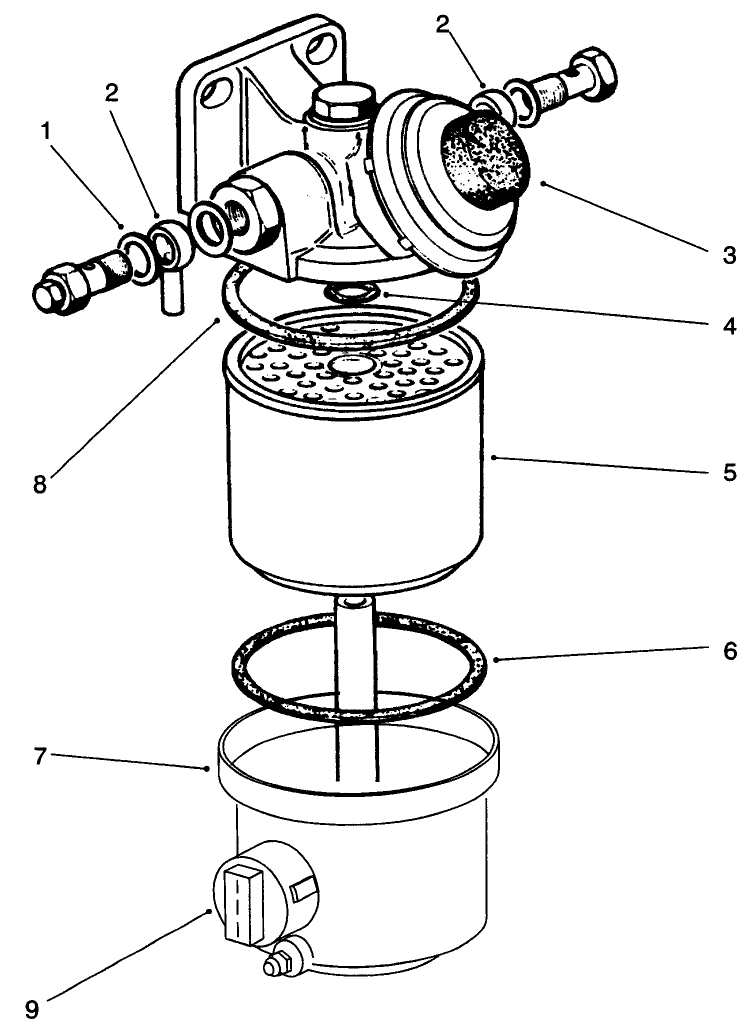 2
2
1
3
4
8
5
6
7
9