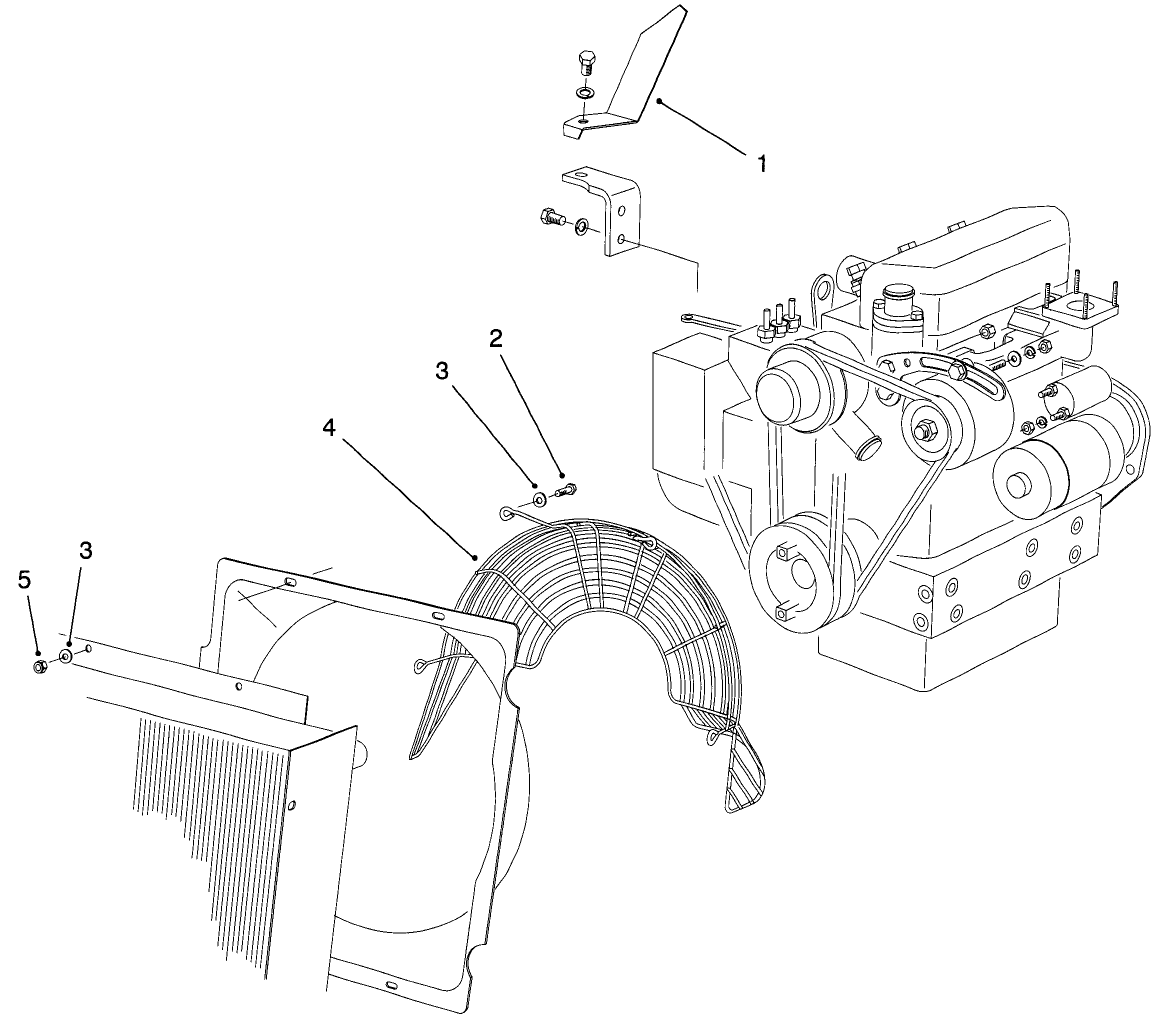 1
2
3
4
3
5