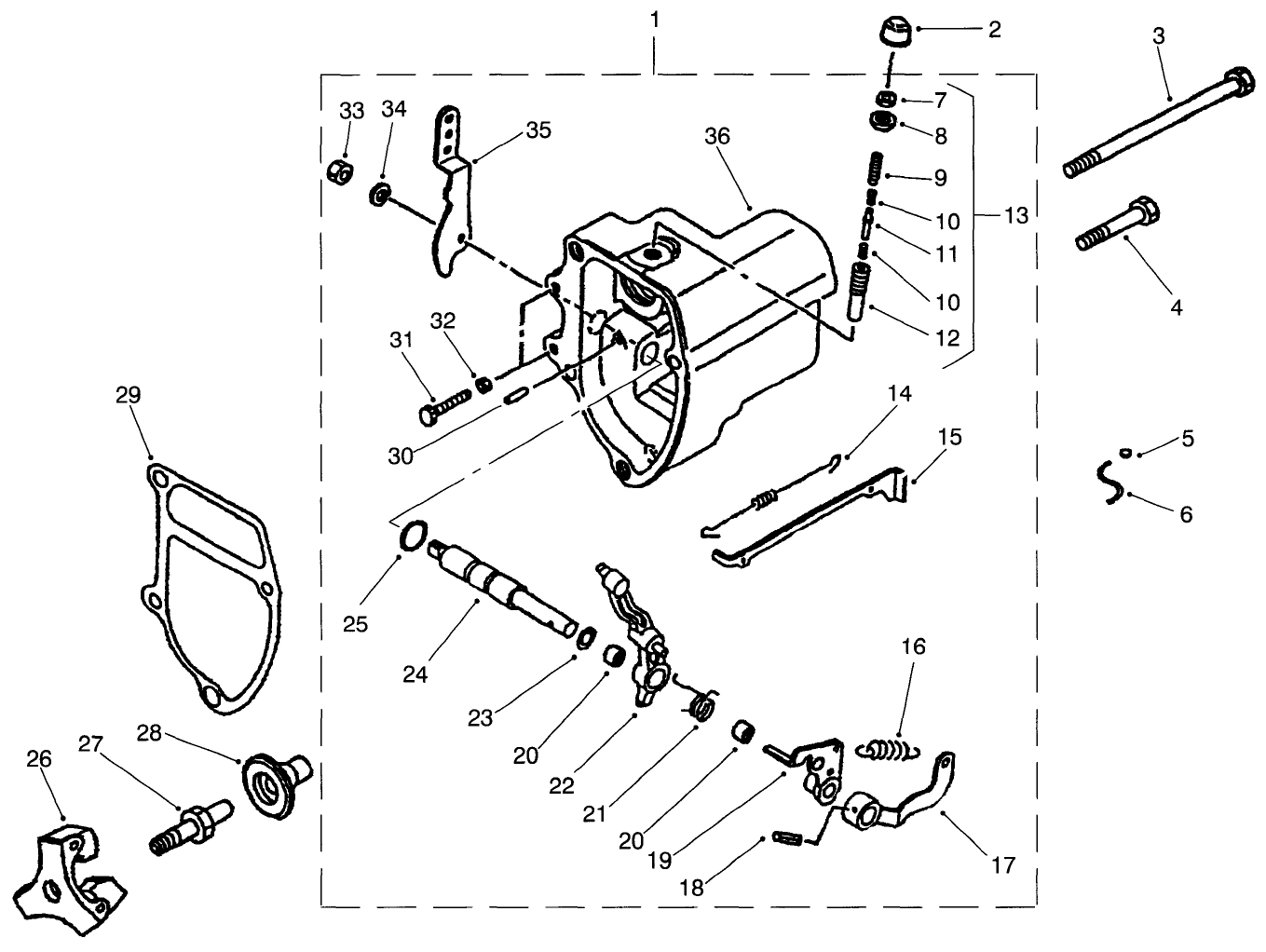 1
2
3
33
34
35
36
7
8
9
10
11
10
12
13
4
31
32
30
29
14
15
5
6
25
24
23
20
22
21
20
19
18
16
17
26
27
28