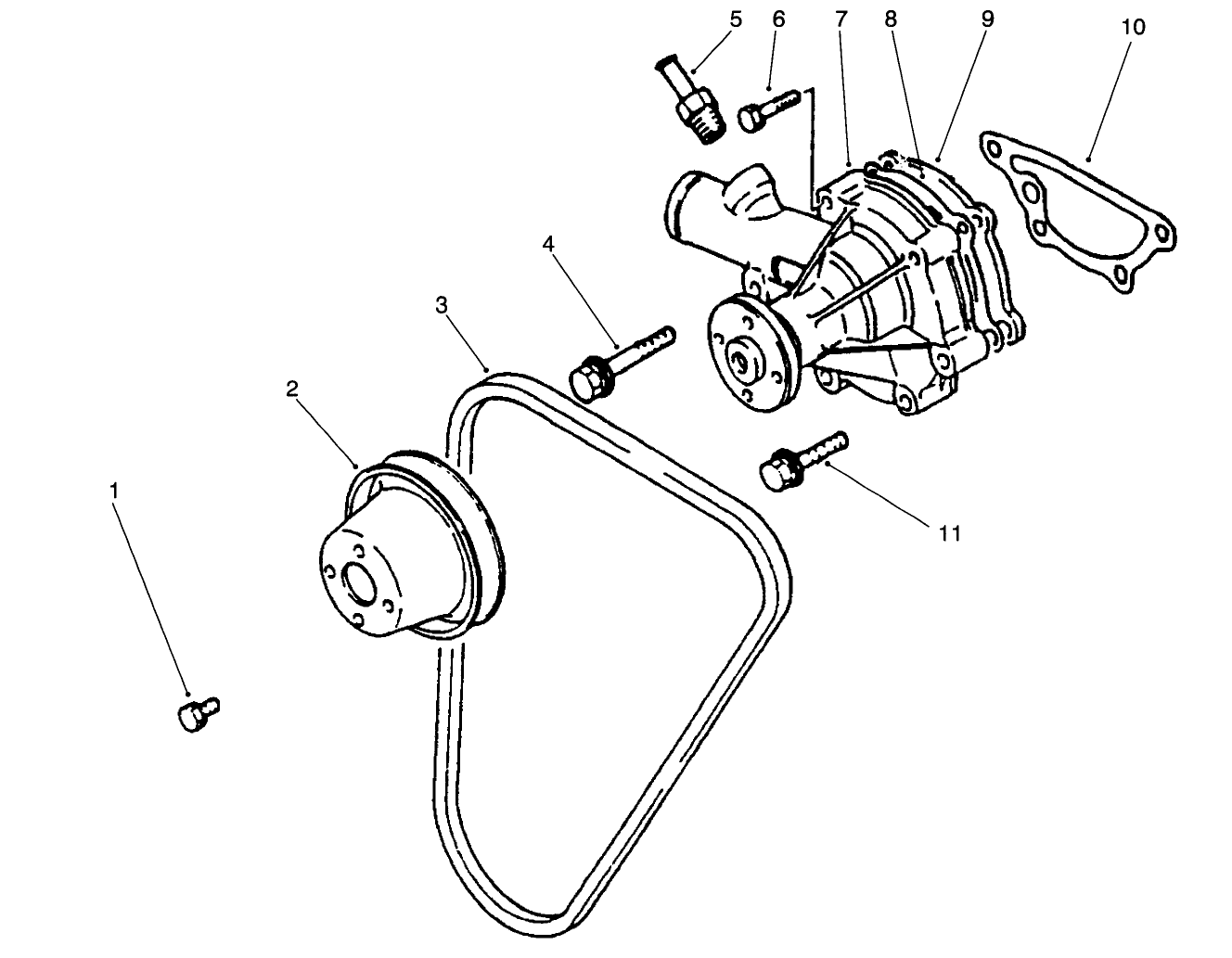 5
6
7
8
9
10
4
3
2
1
11