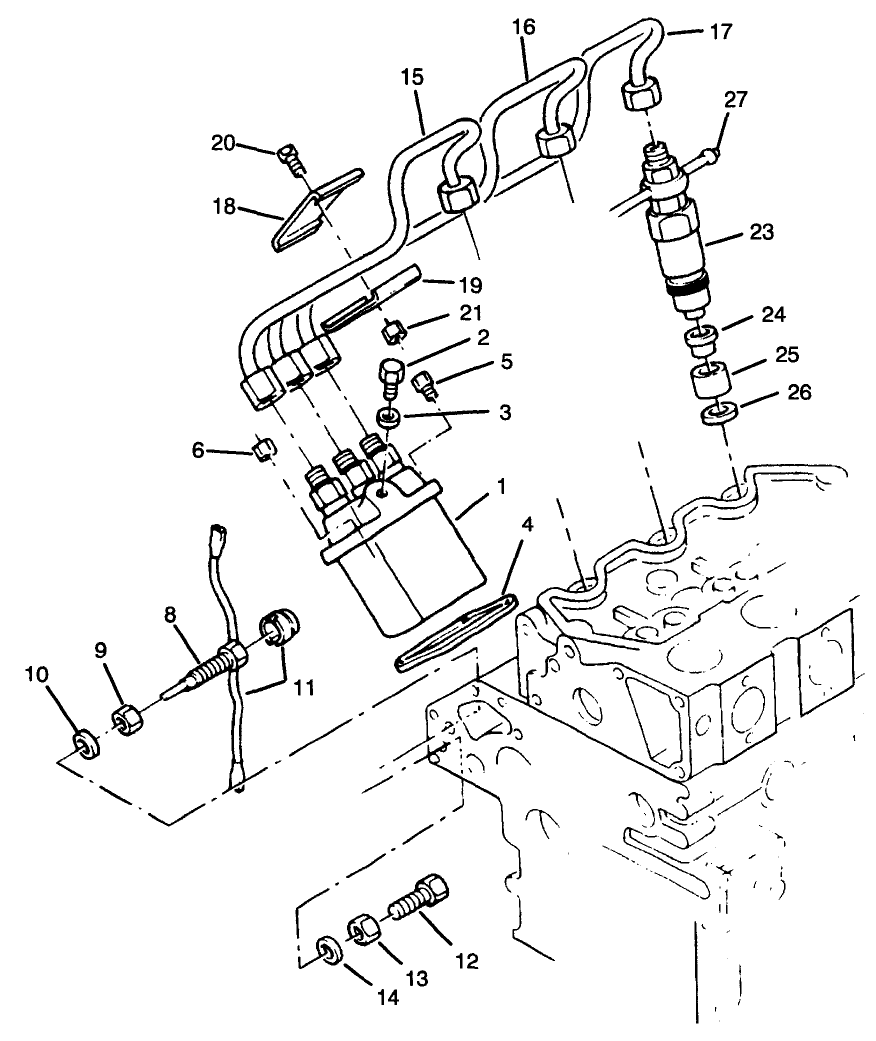 16
17
15
27
20
18
23
19
21
24
2
5
25
3
26
6
1
4
8
9
10
11
12
13
14