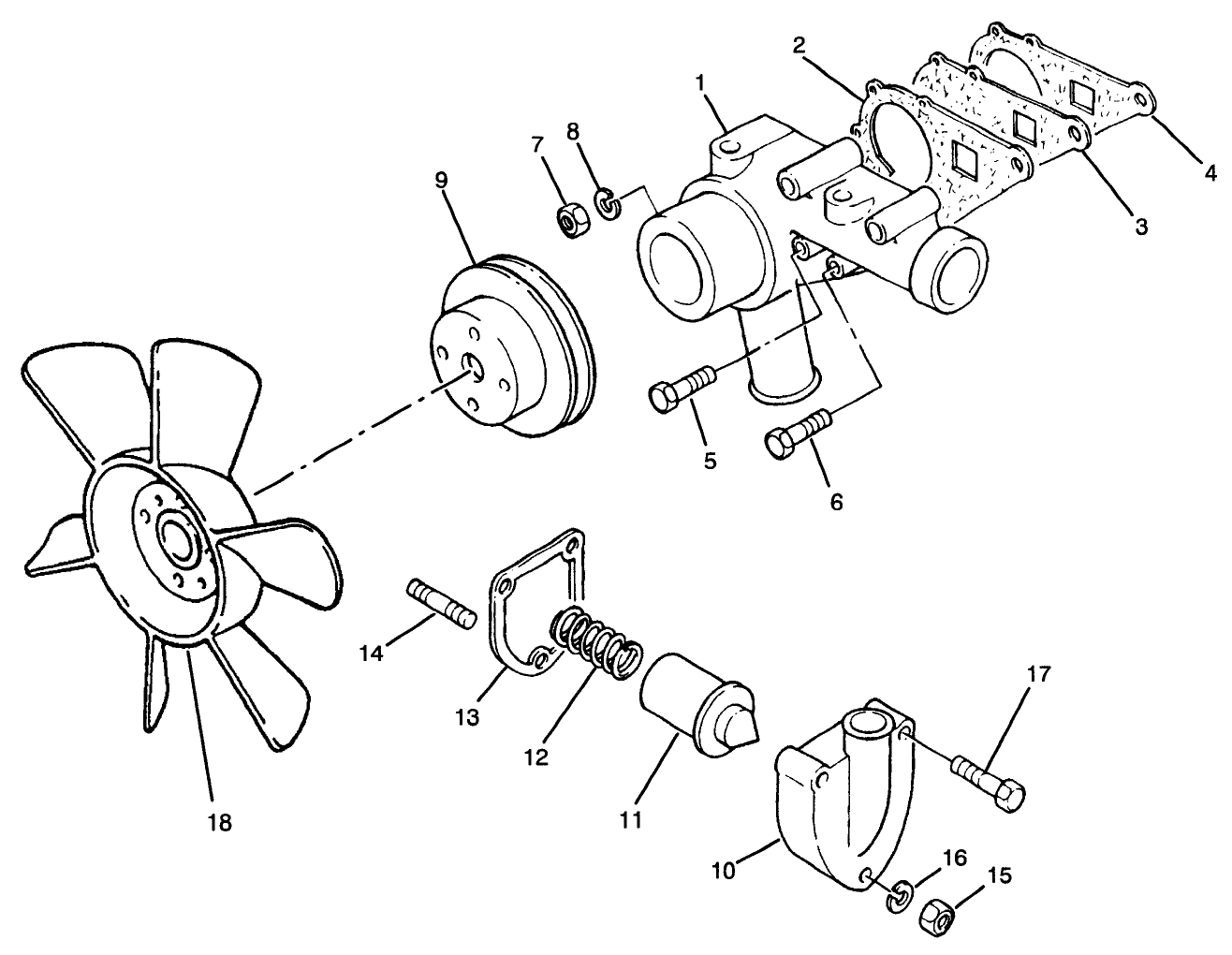 1
2
4
3
7
8
9
5
6
14
13
12
11
17
18
10
16
15