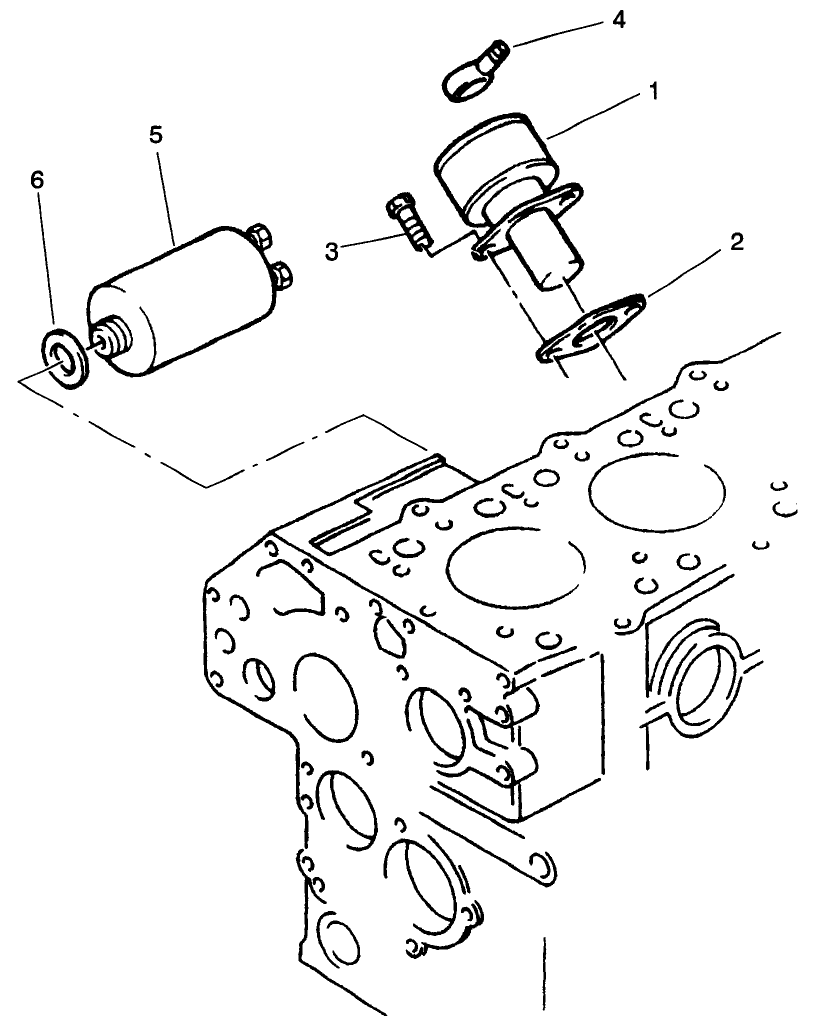 4
1
5
6
3
2