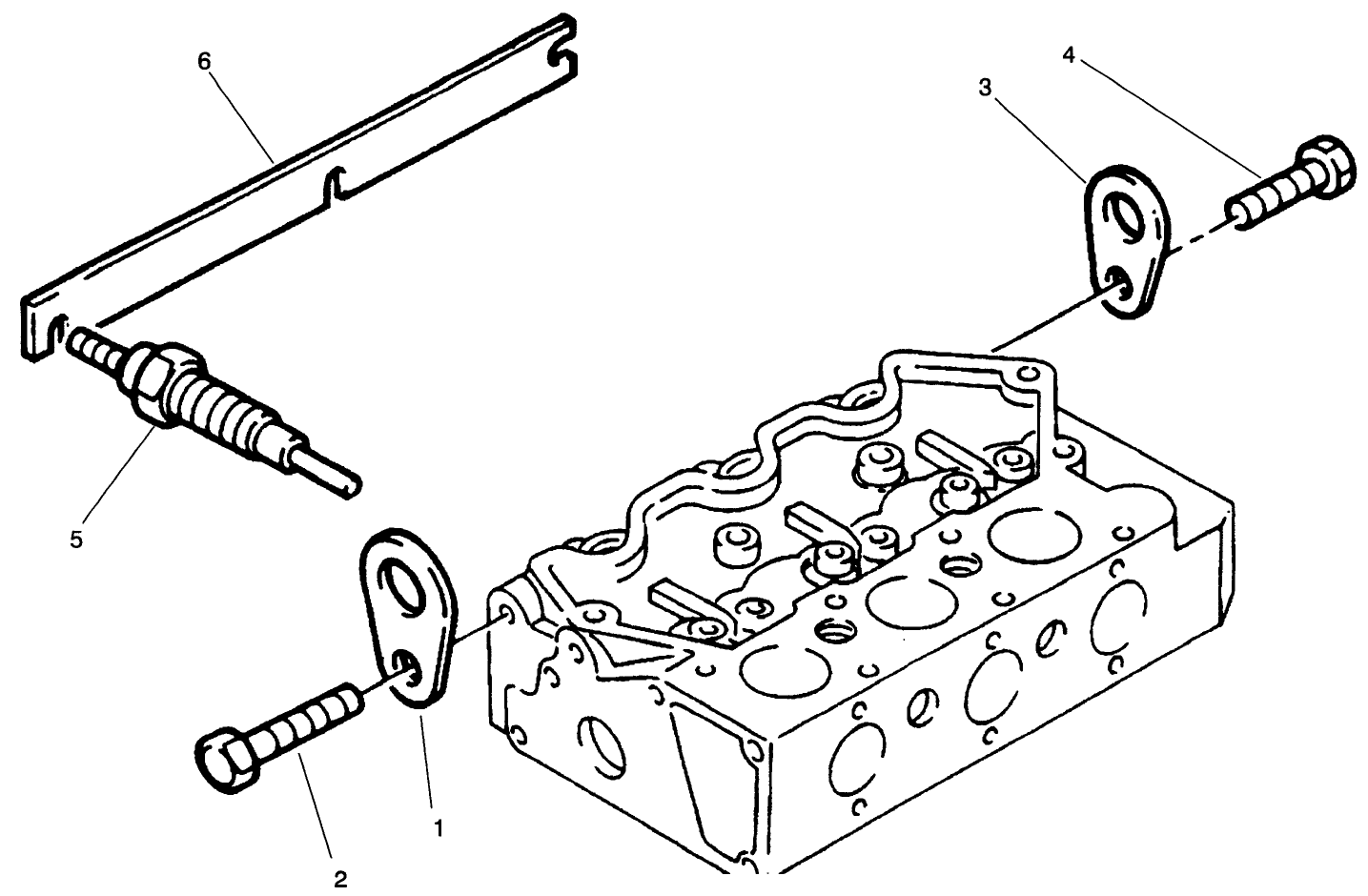 6

4

3

5

1

2