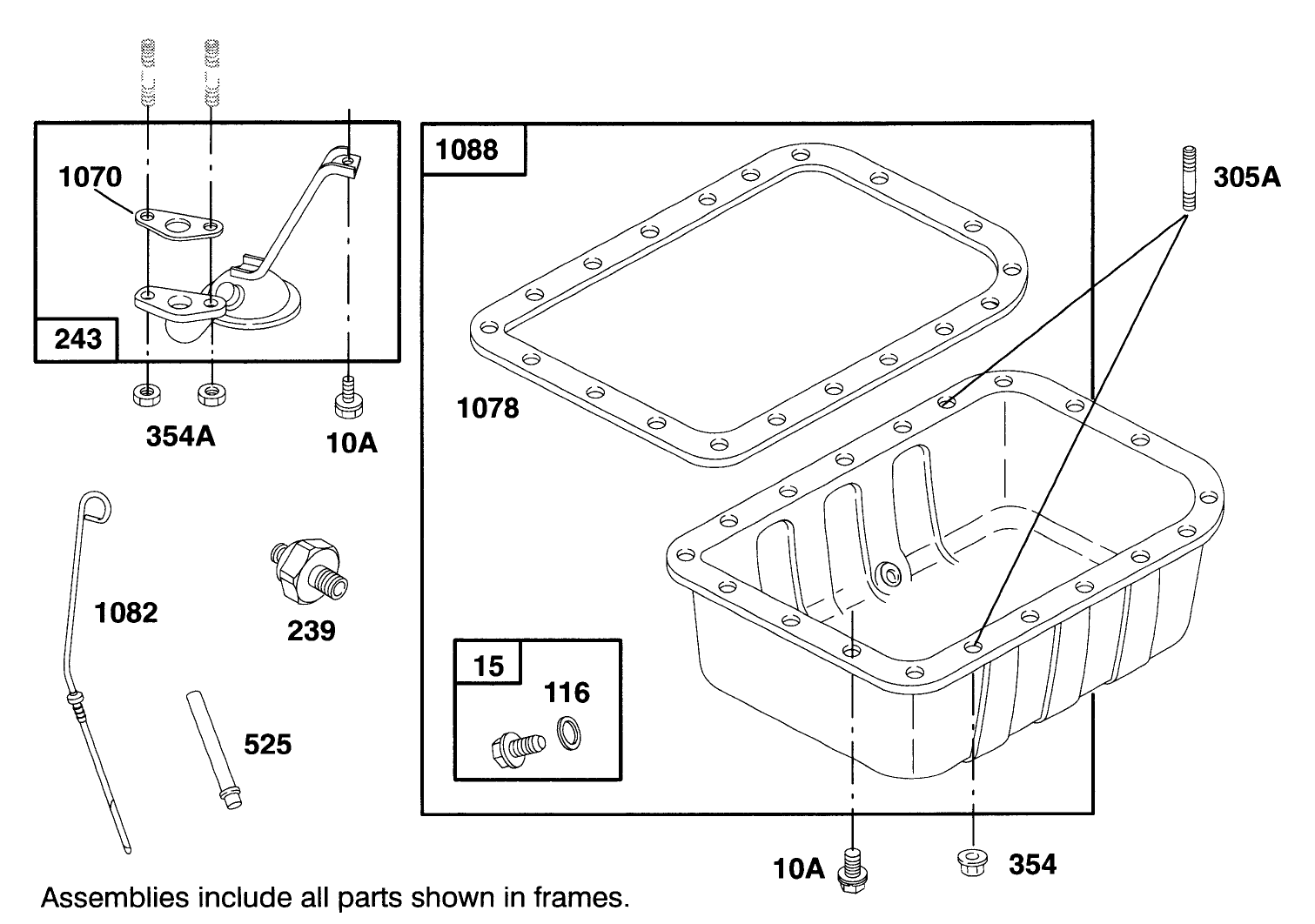 1070

243

354A

10A

1088

305A

1078

1082

239

525

15

116

10A

354

Assemblies include all parts shown in frames.