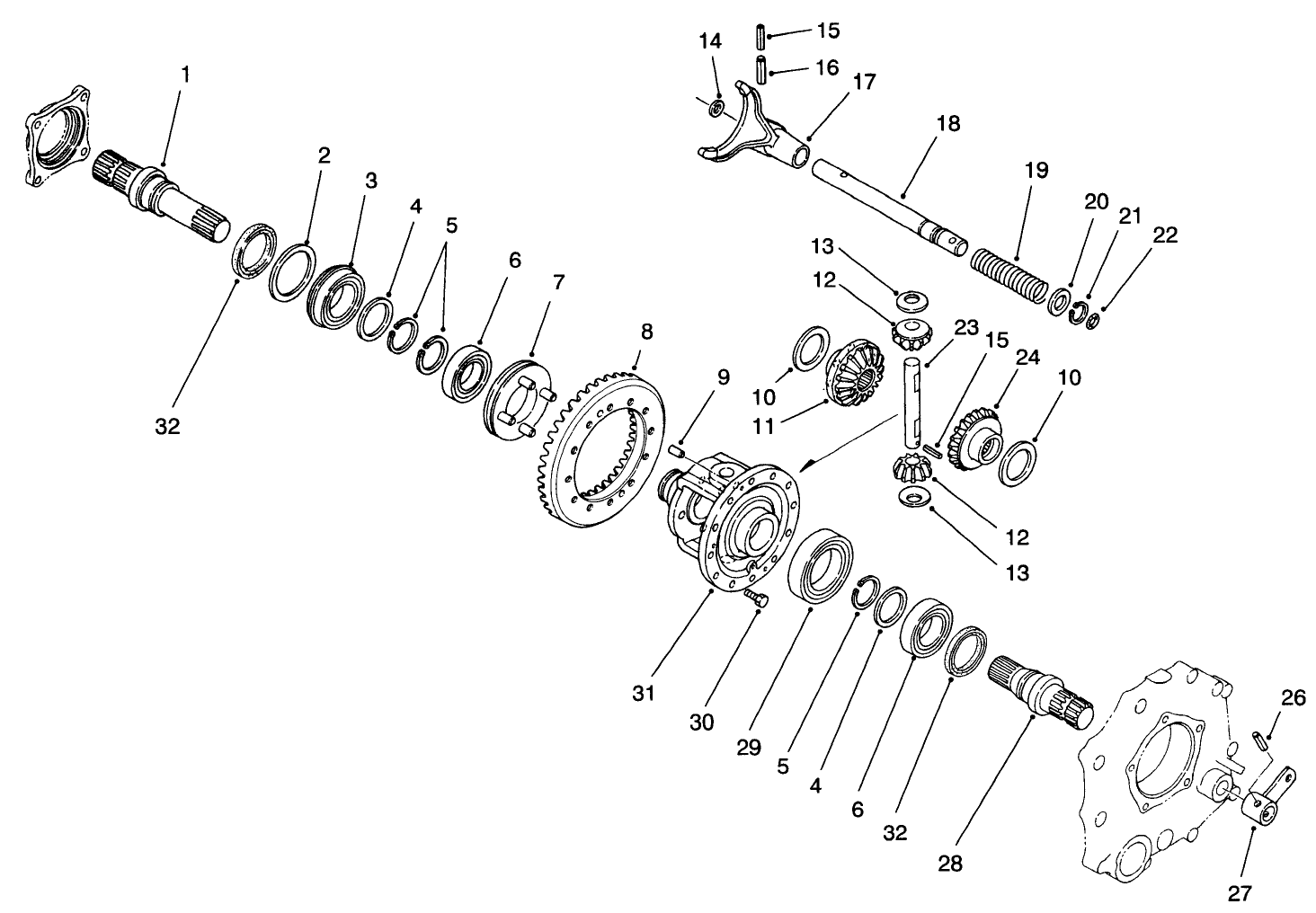 1
2
3
4
5
6
7
8
9
10
11
12
13
14
15
16
17
18
19
20
21
22
23
15
24
10
12
13
32
31
30
29
5
4
6
32
28
26
27