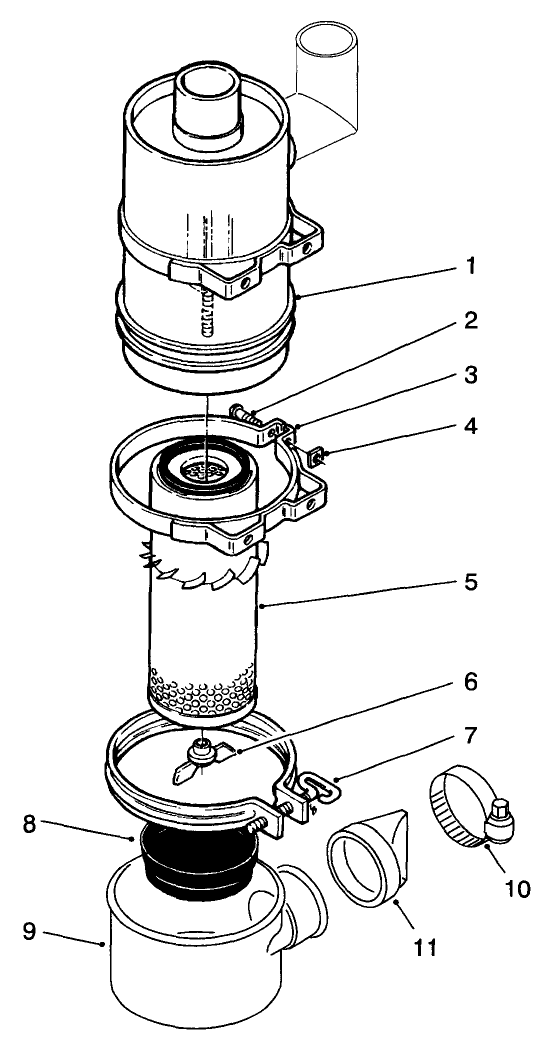 1
2
3
4
5
6
7
8
9
10
11