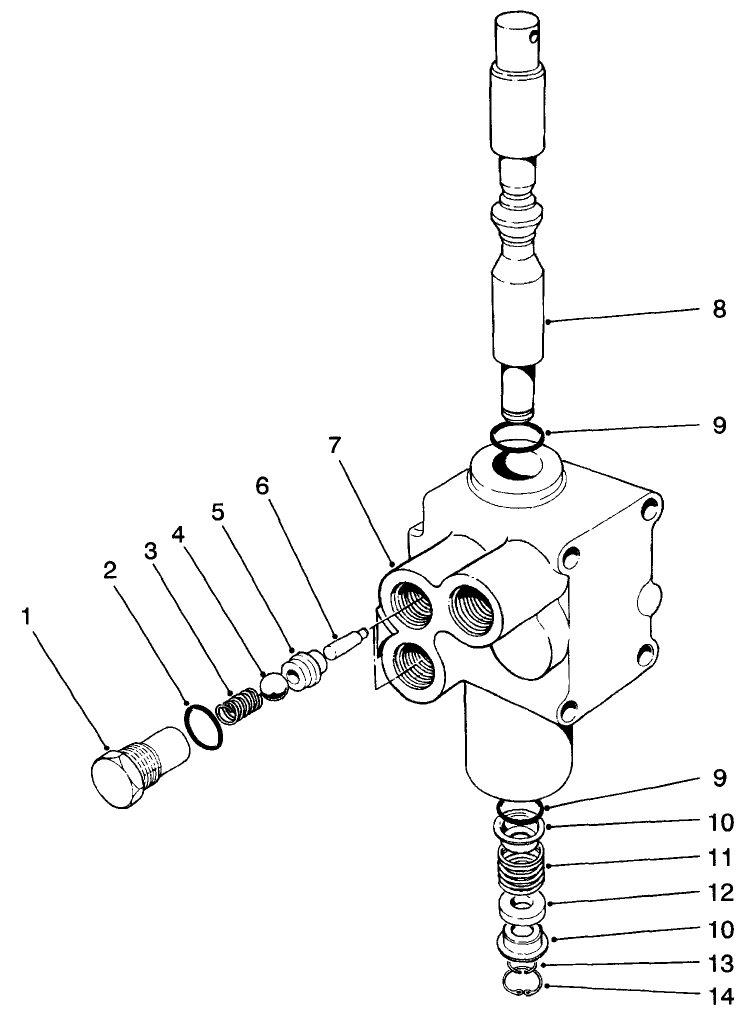 8
9
7
6
5
4
3
2
1
9
10
11
12
10
13
14