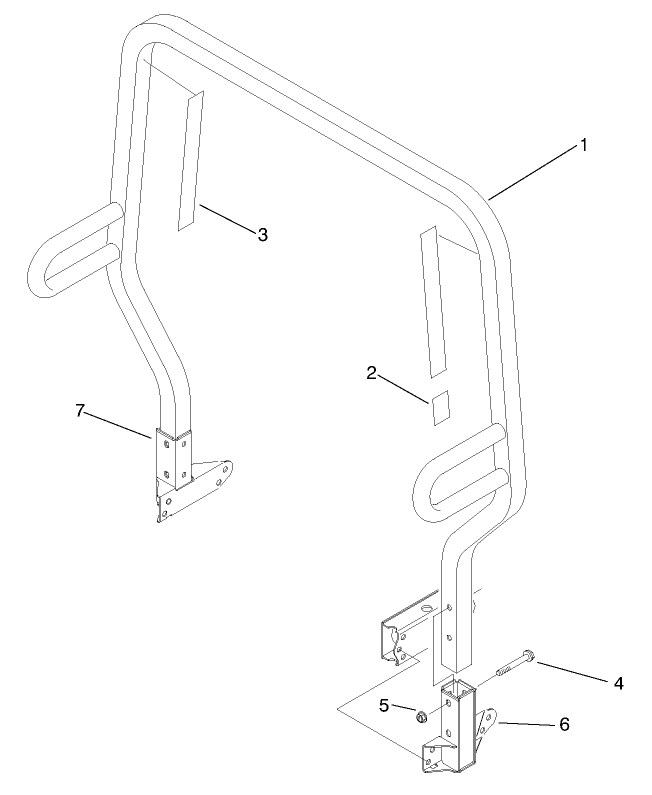 1
3
2
7
4
5
6