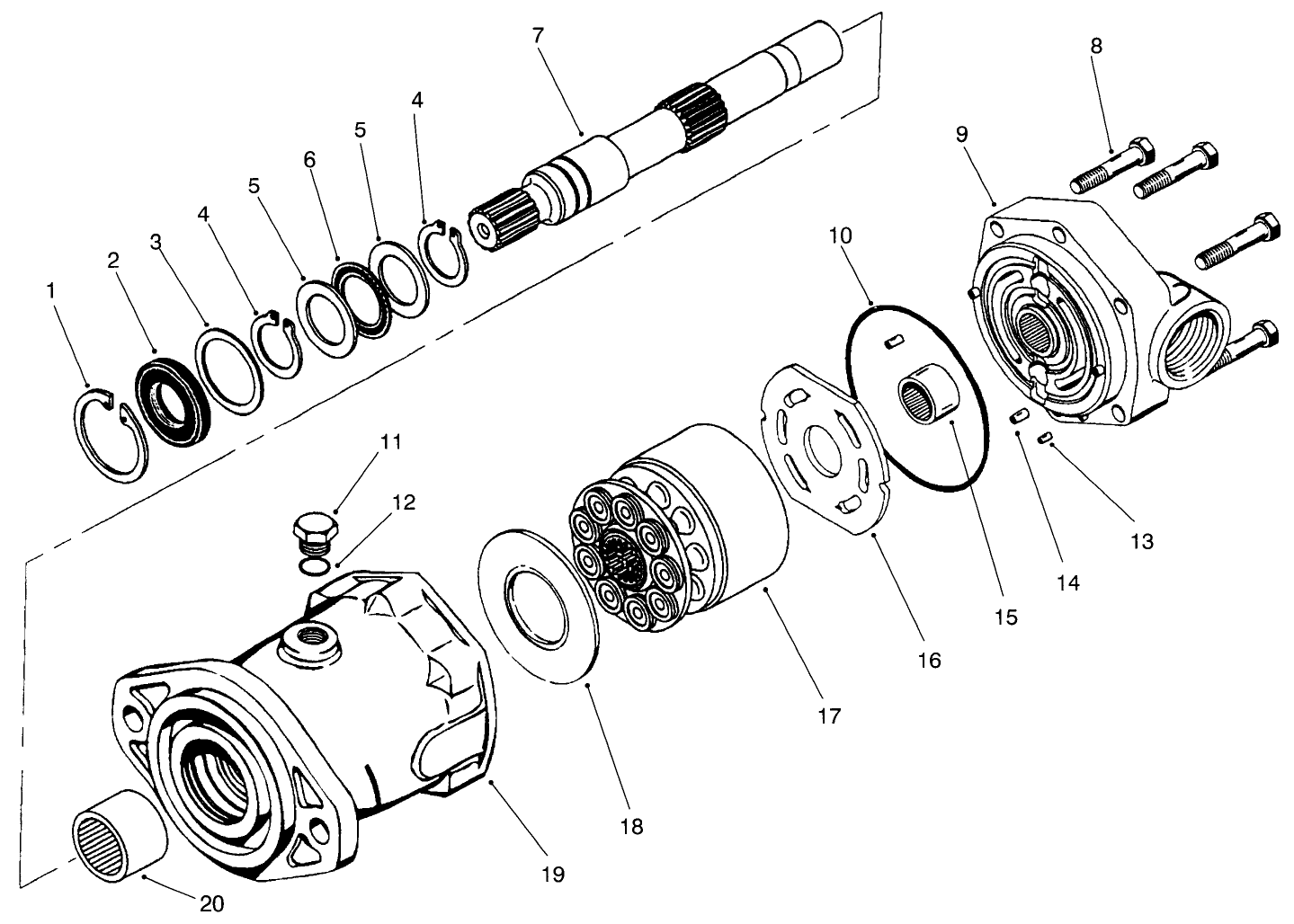 7
8
9
4
5
6
5
4
3
2
1
10
11
12
13
14
15
16
17
18
19
20