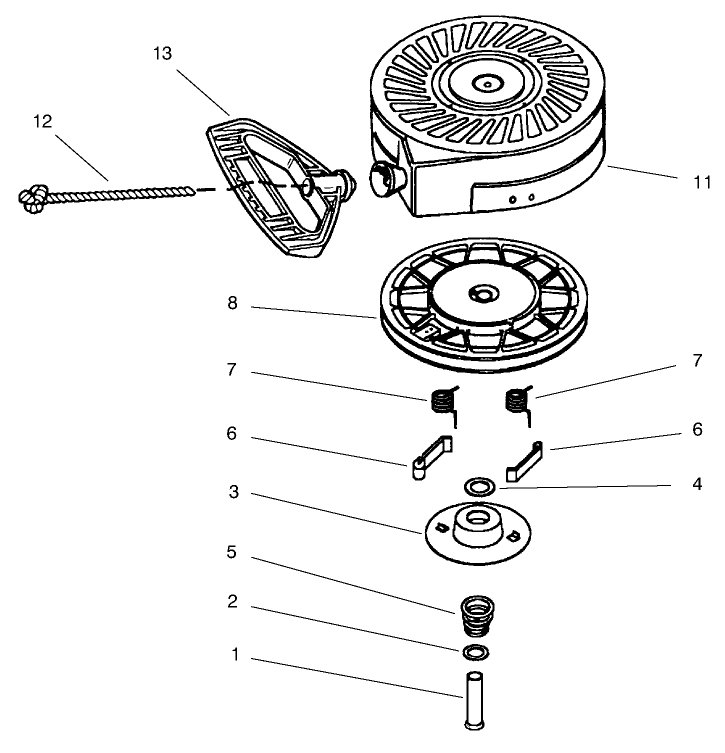 13
12
11
8
7
7
6
6
4
3
5
2
1