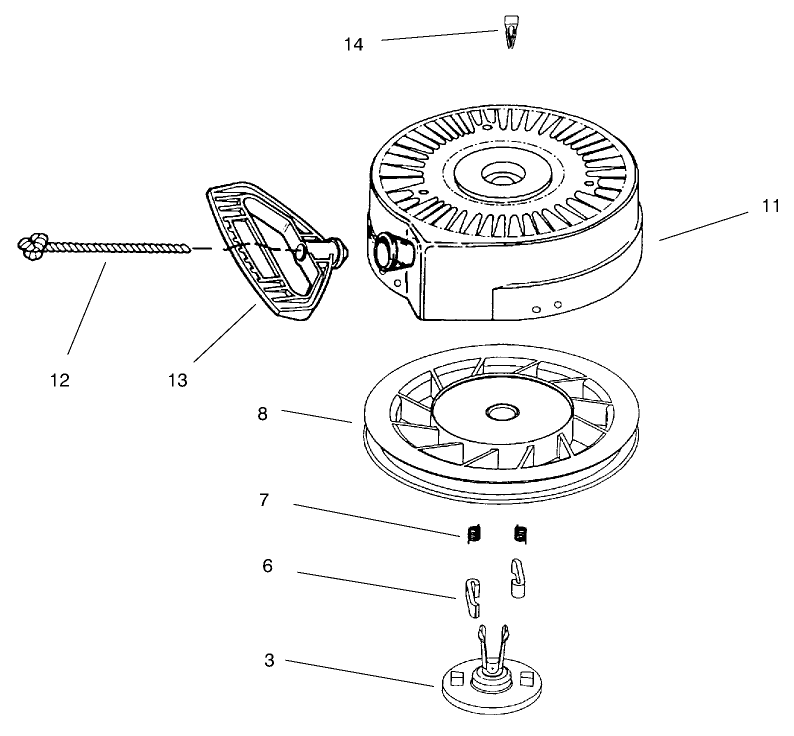 14

11

12

13

8

7

6

3