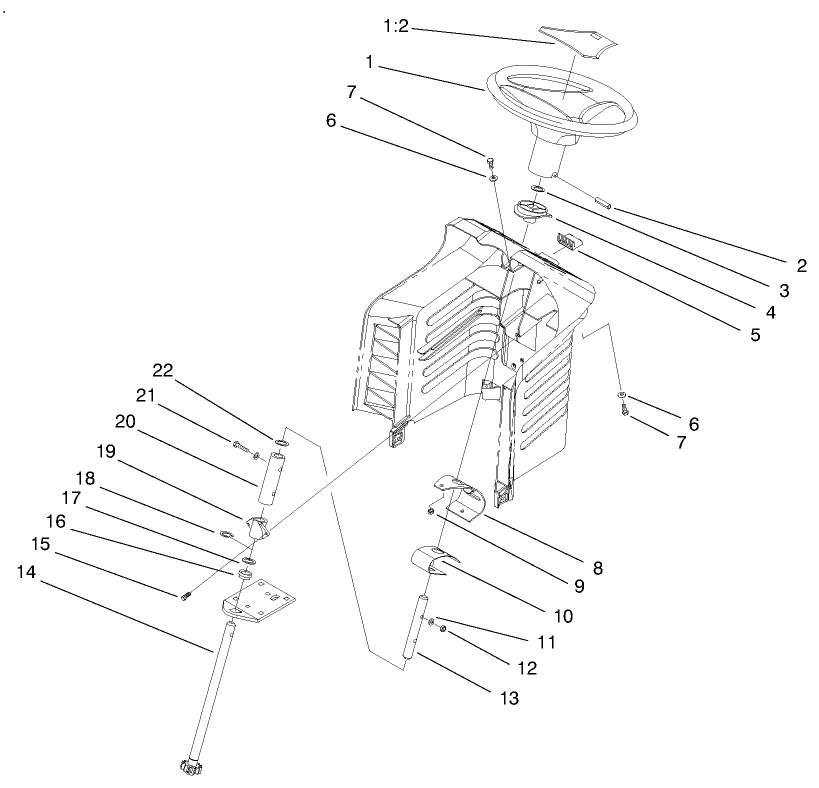 1:2
1
7
6
2
3
4
5
22
21
20
19
18
17
16
15
14
6
7
8
9
10
11
12
13