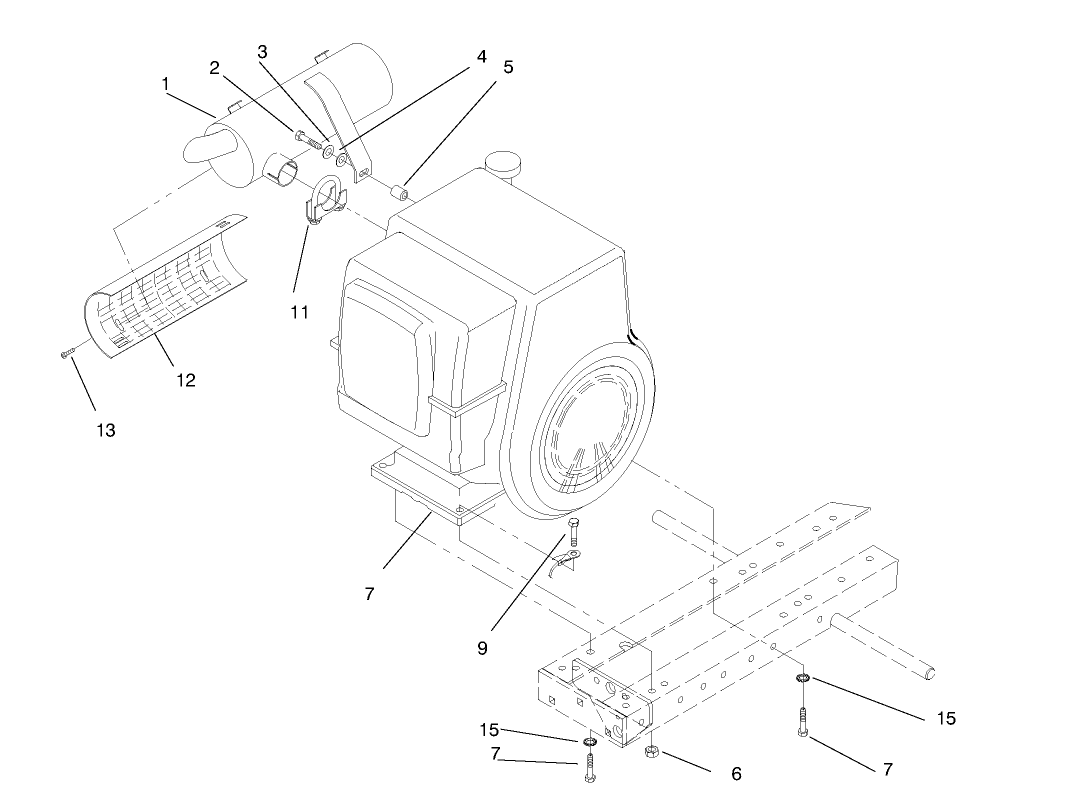 1
2
3
4
5
11
12
13
7
9
15
15
7
6
7