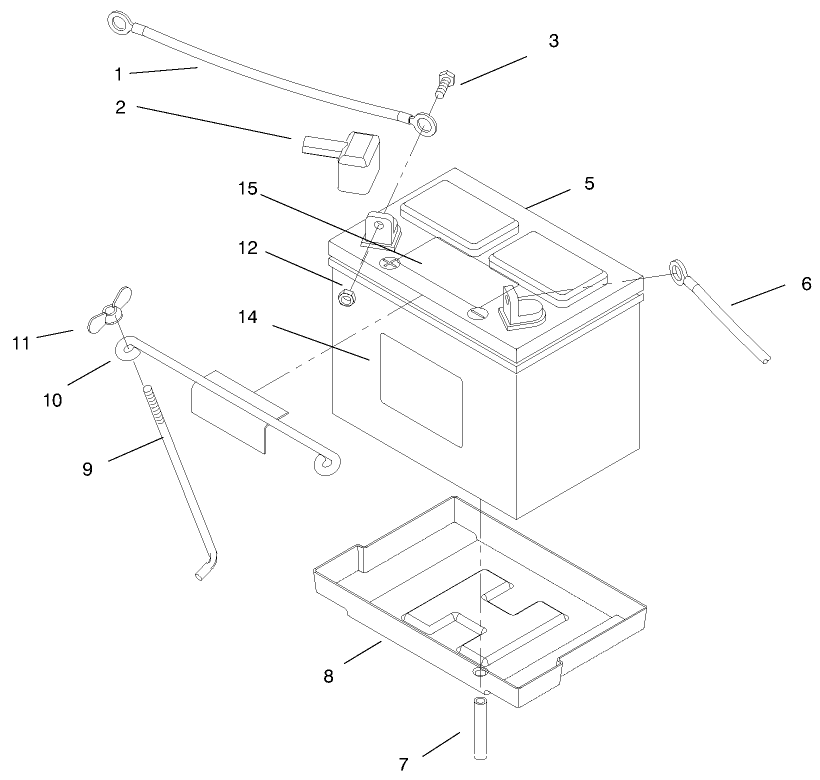 1
2
3
15
5
12
6
14
11
10
9
8
7