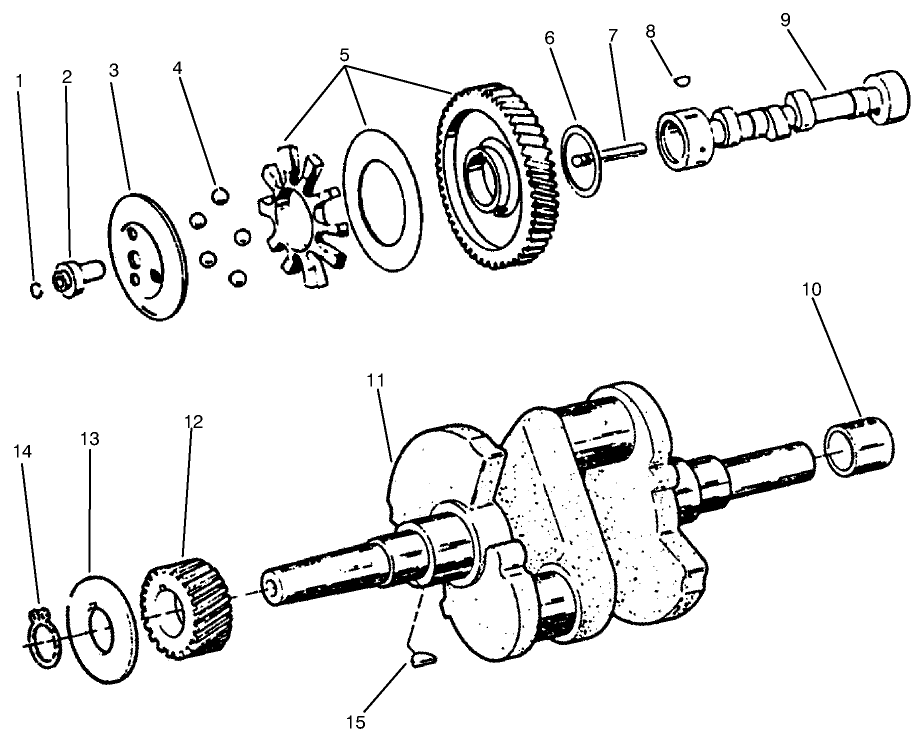 1
2
3
4
5
6
7
8
9
10
11
12
13
14
15