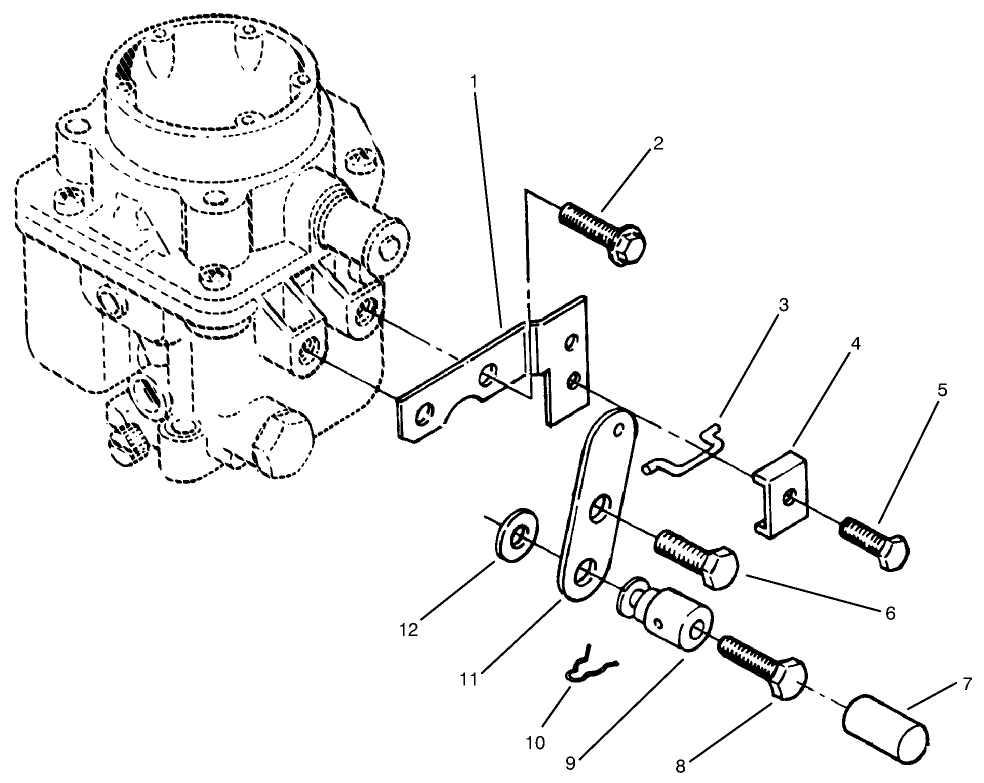 1
2
3
4
5
6
7
8
9
10
11
12