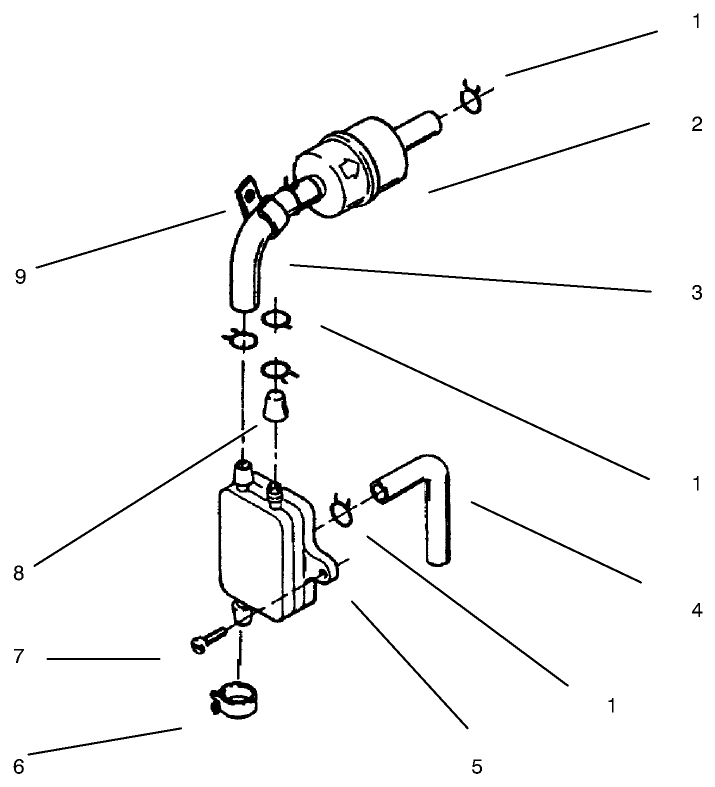 1
2
9
3
1
8
4
7
1
6
5