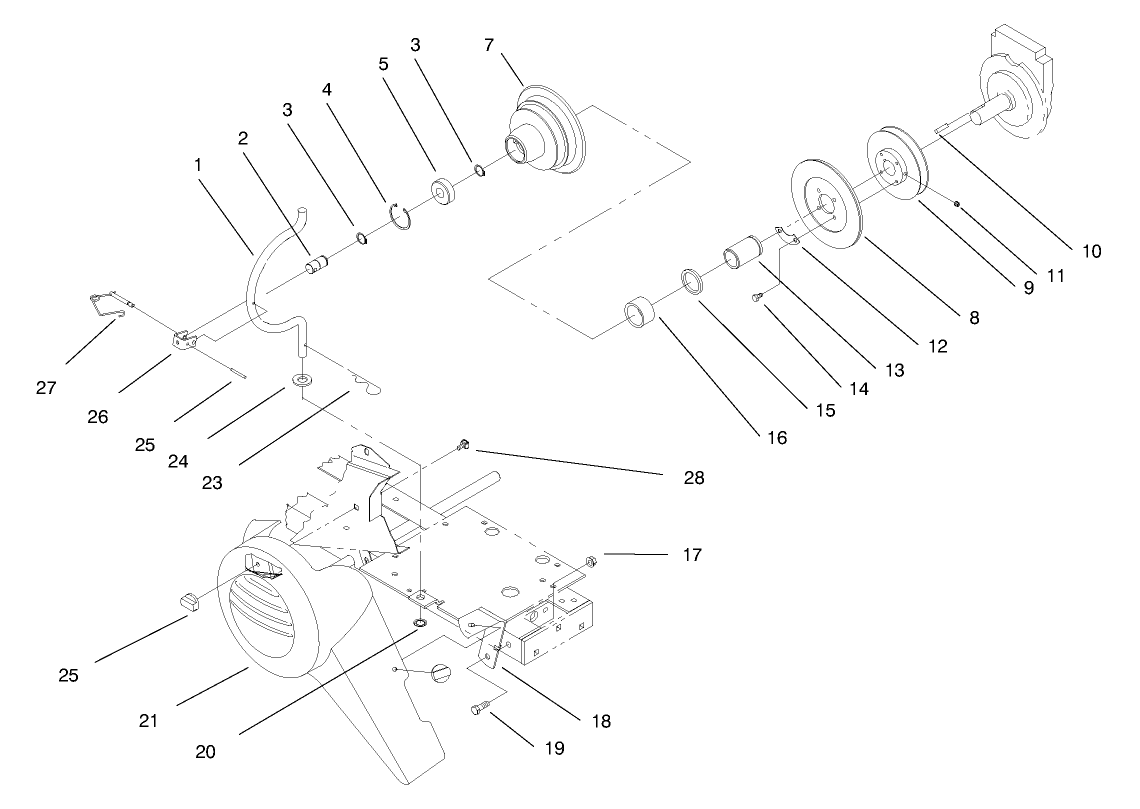 3
7
5
4
3
2
1
10
11
9
8
12
13
14
15
16
27
26
25
24
23
28
17
25
21
20
18
19