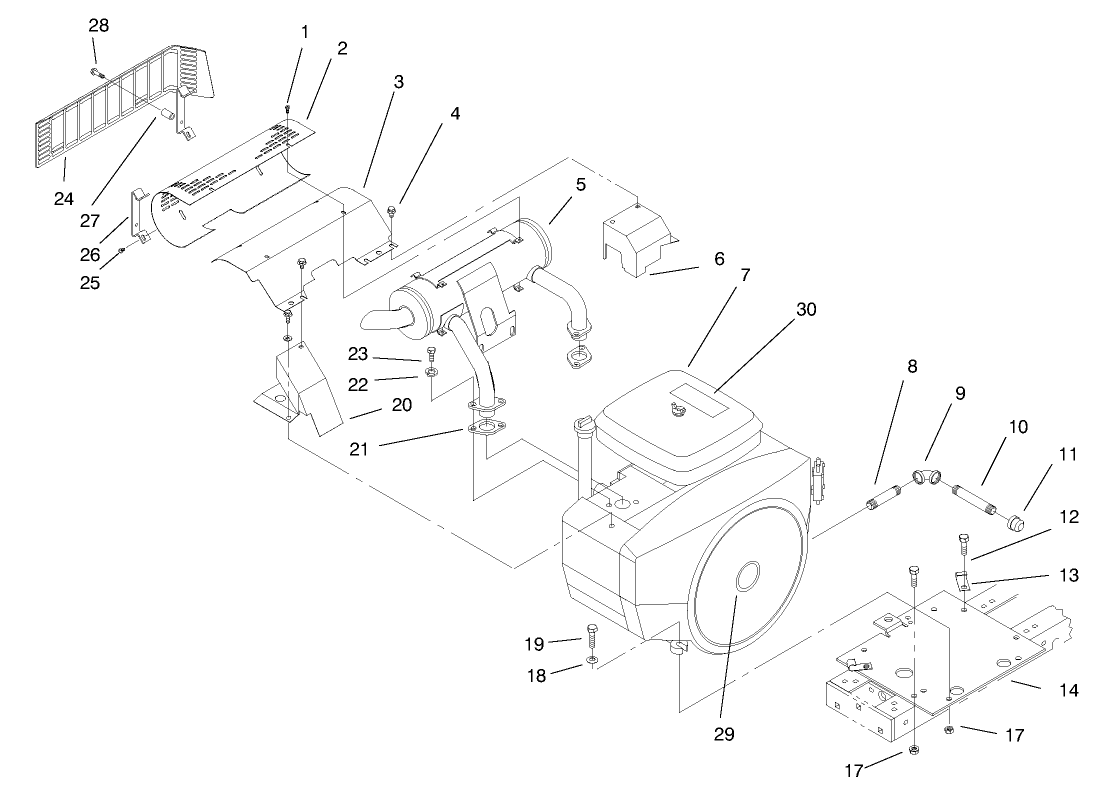 28
1
2
3
4
5
6
7
30
24
27
26
25
23
22
20
21
8
9
10
11
12
13
19
18
29
14
17
17