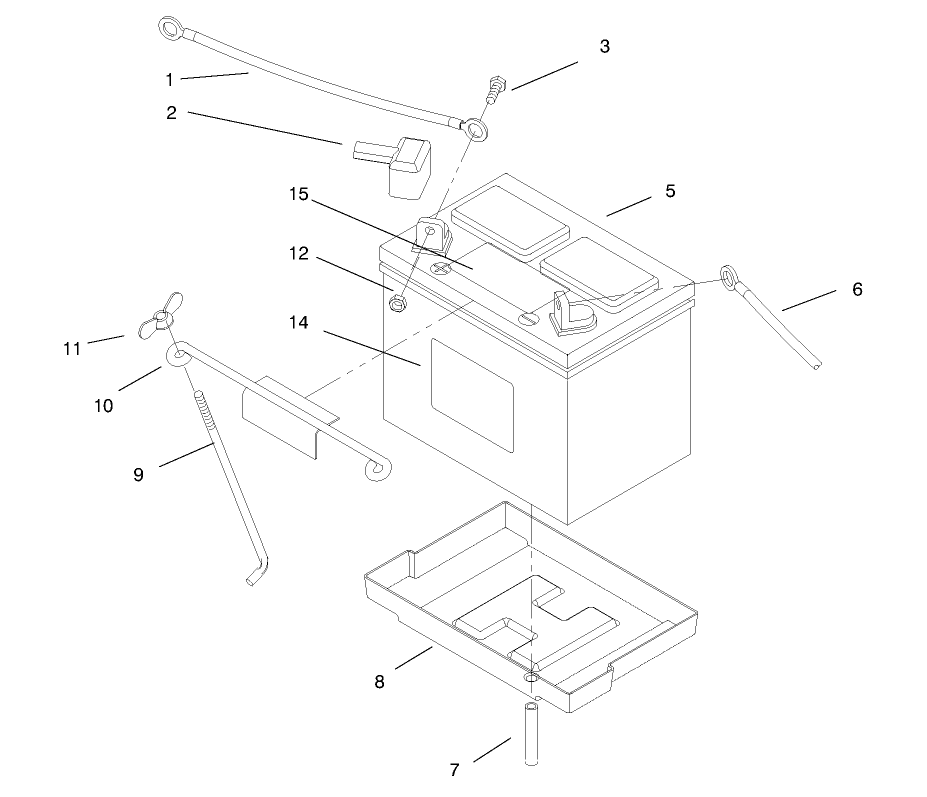 1
2
3
15
5
12
6
14
11
10
9
8
7