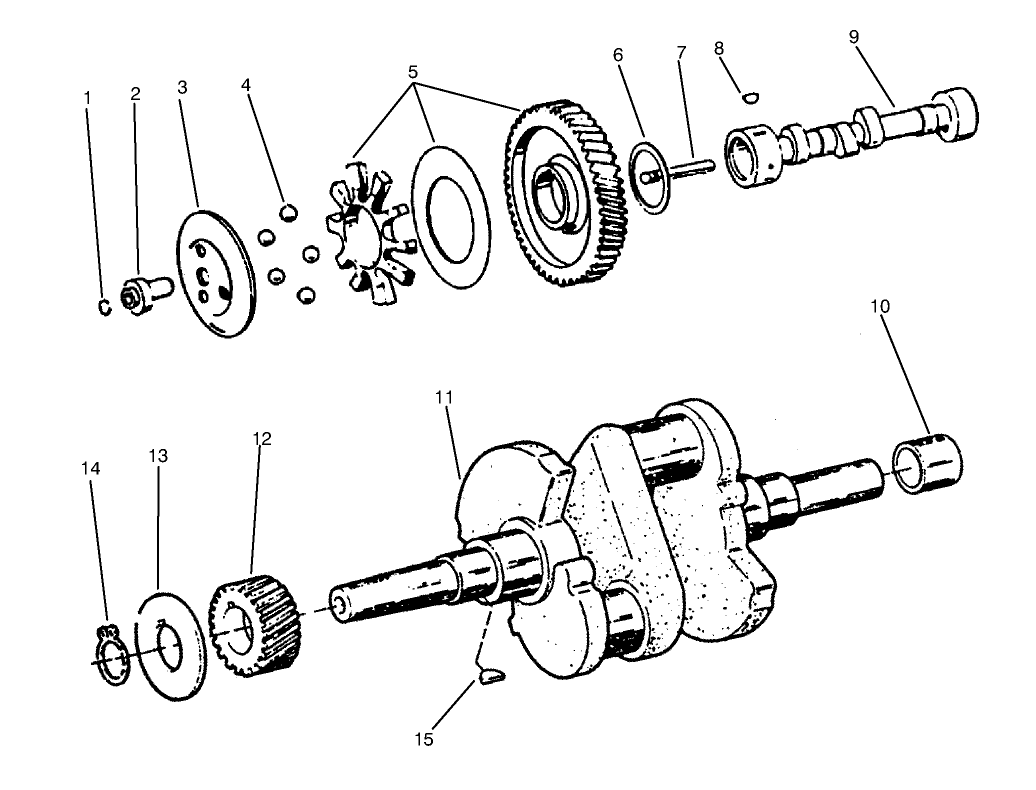 1
2
3
4
5
6
7
8
9
10
11
12
13
14
15