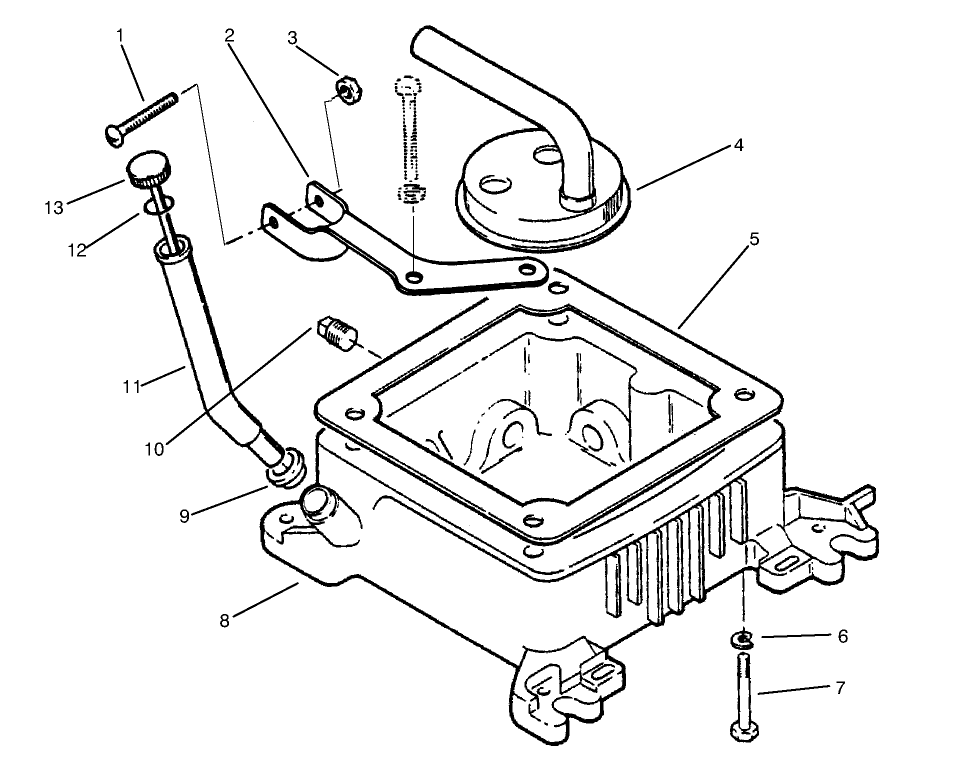 1
2
3
4
13
12
5
11
10
9
8
6
7