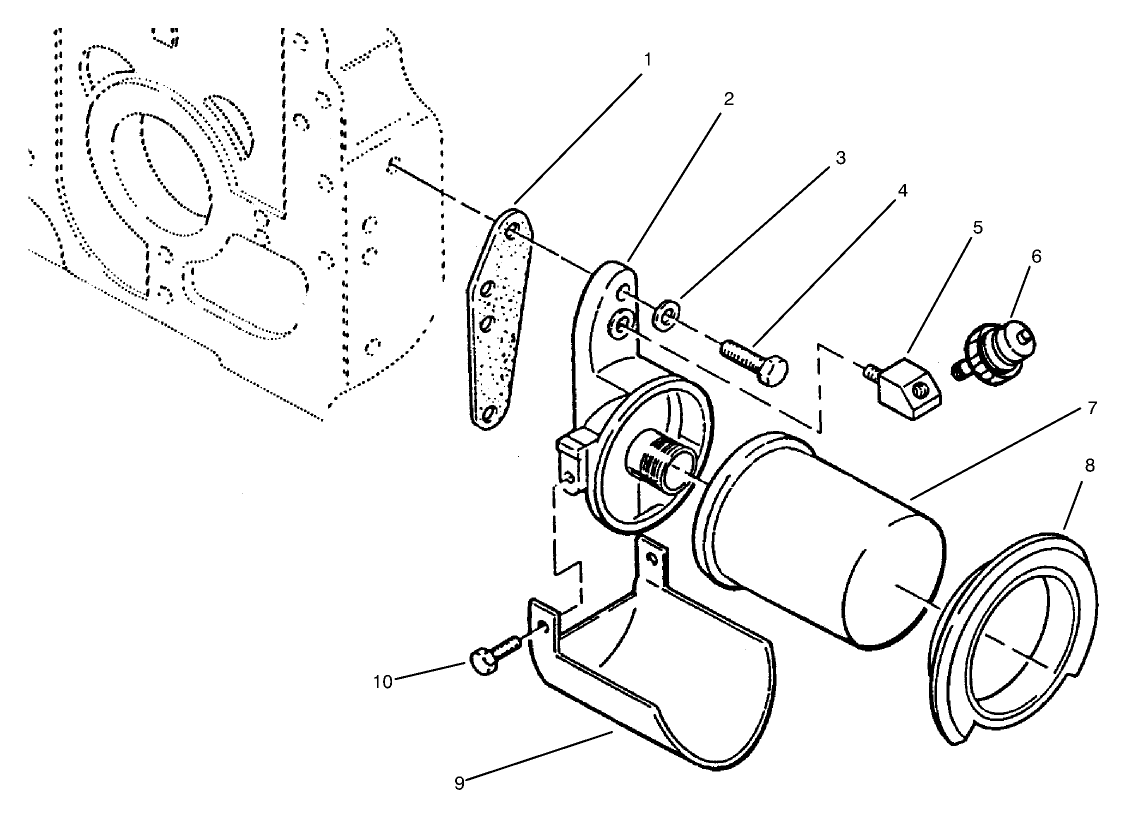 1
2
3
4
5
6
7
8
10
9