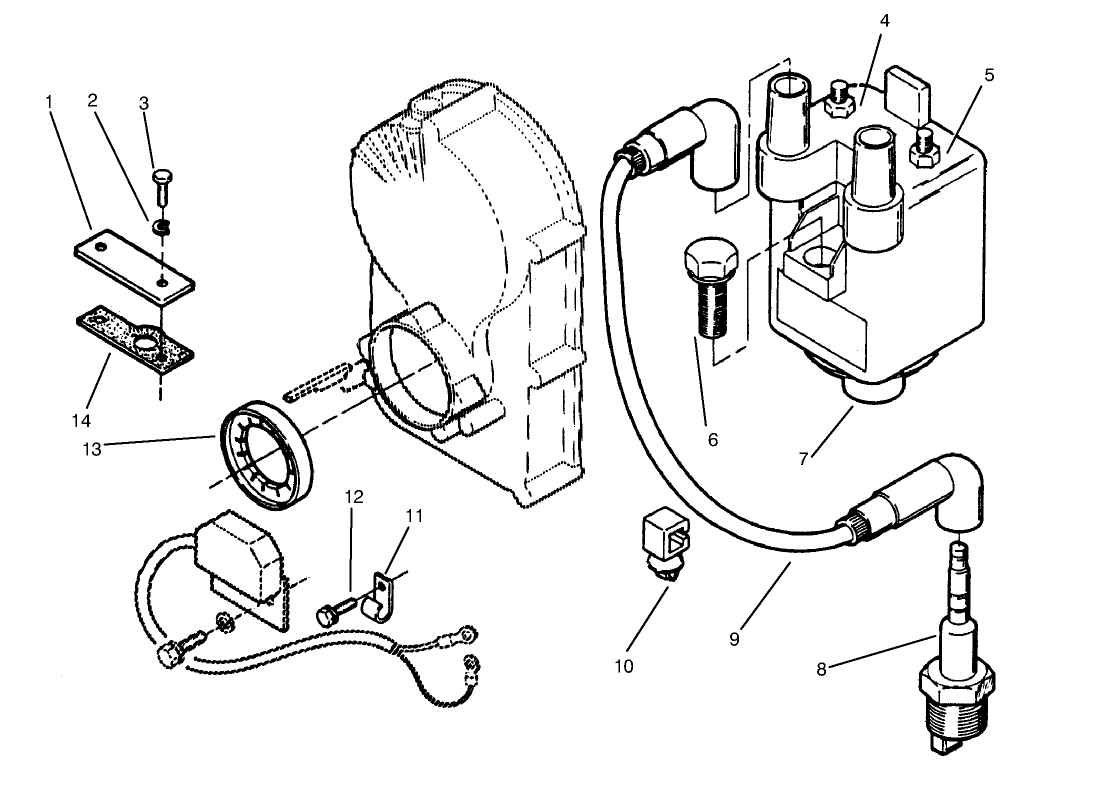 1
2
3
4
5
14
13
6
7
12
11
10
9
8