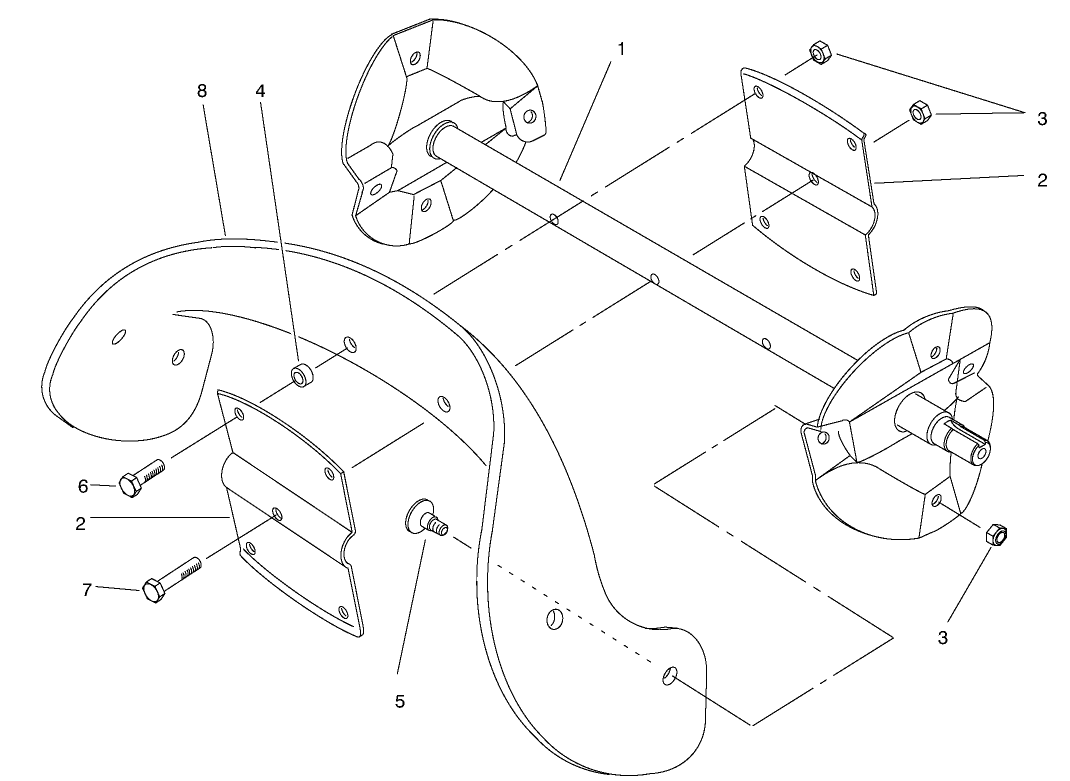 8
4
1
3
2
6
2
7
5
3