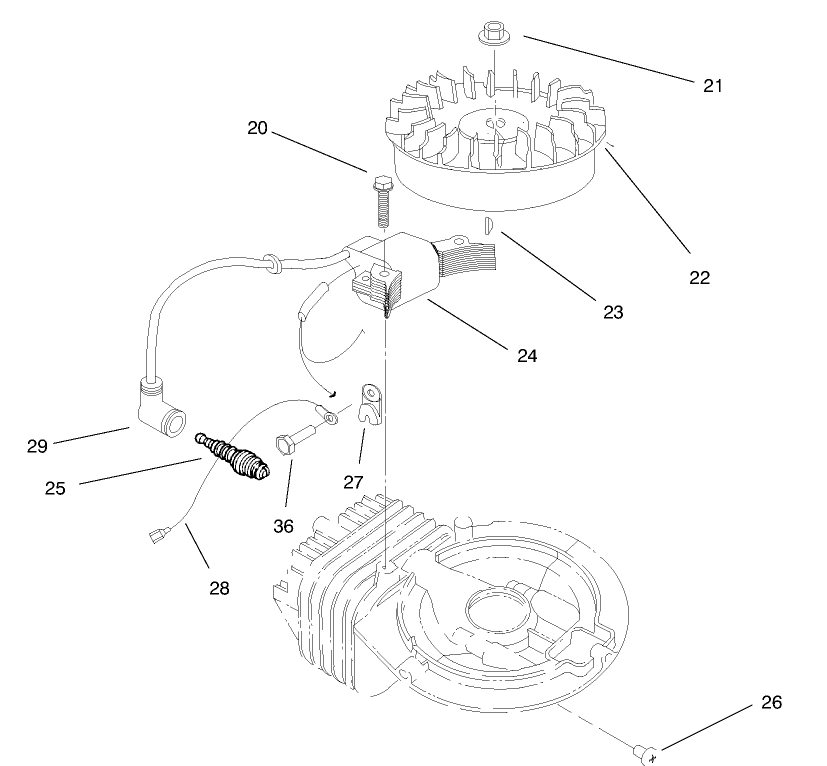 21

20

22

23

24

29

25

27

36

28

26