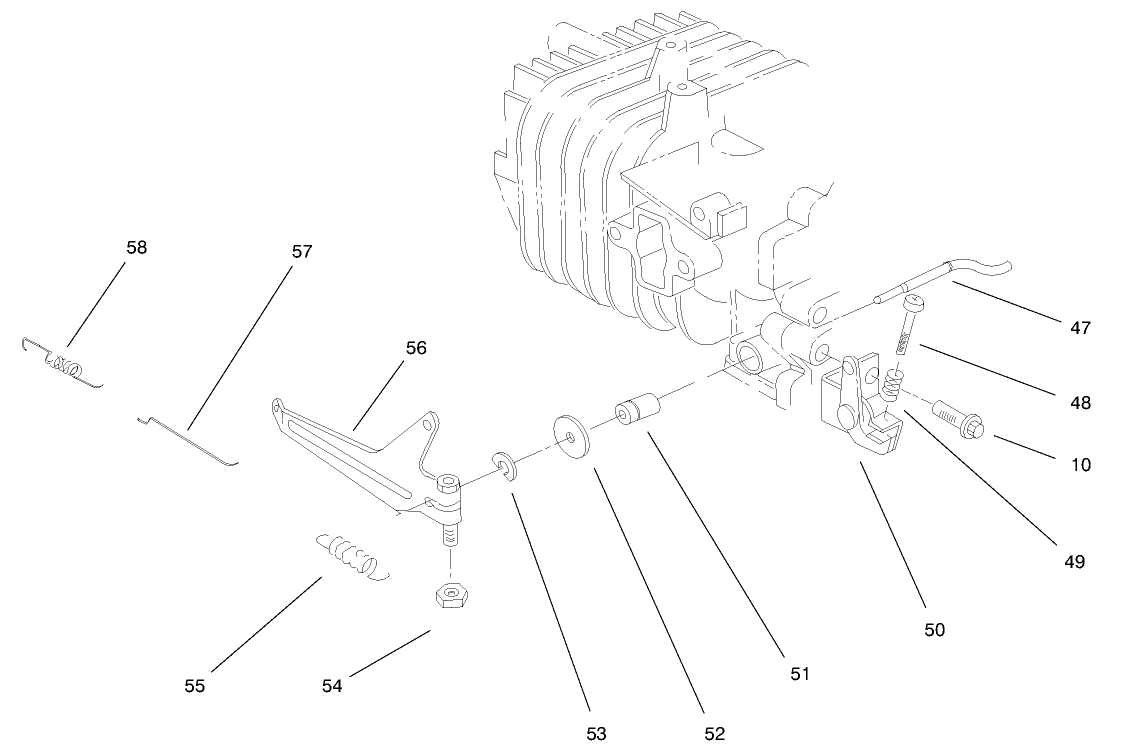 58
57
56
47
48
10
49
50
51
52
53
54
55