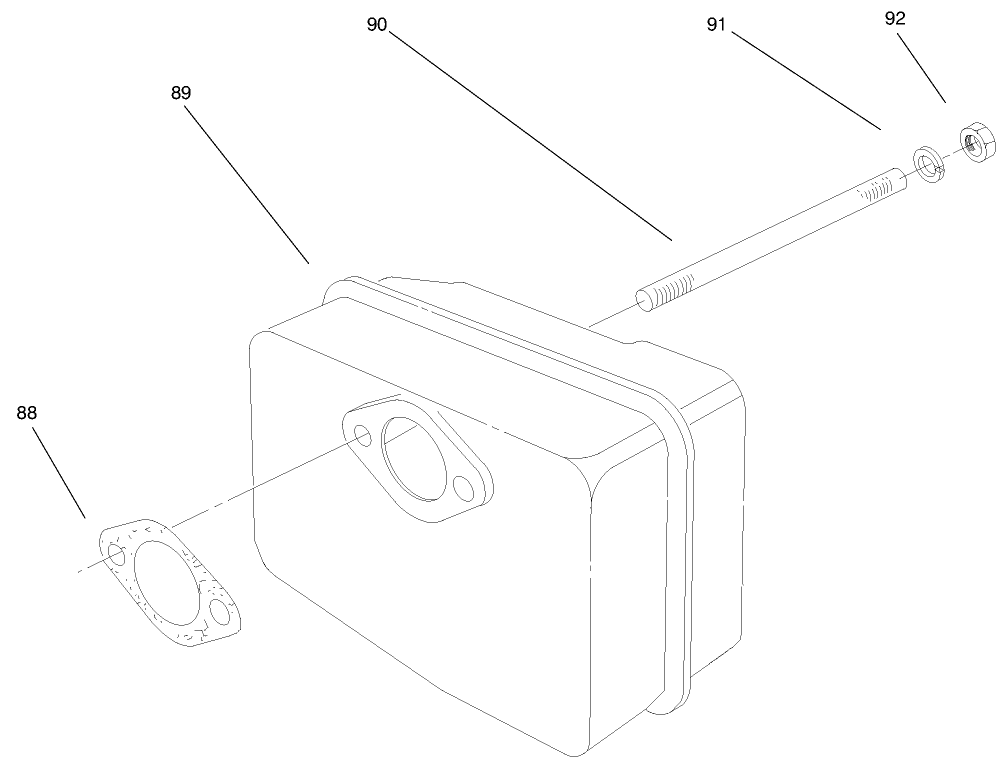 90
91
92
89
88